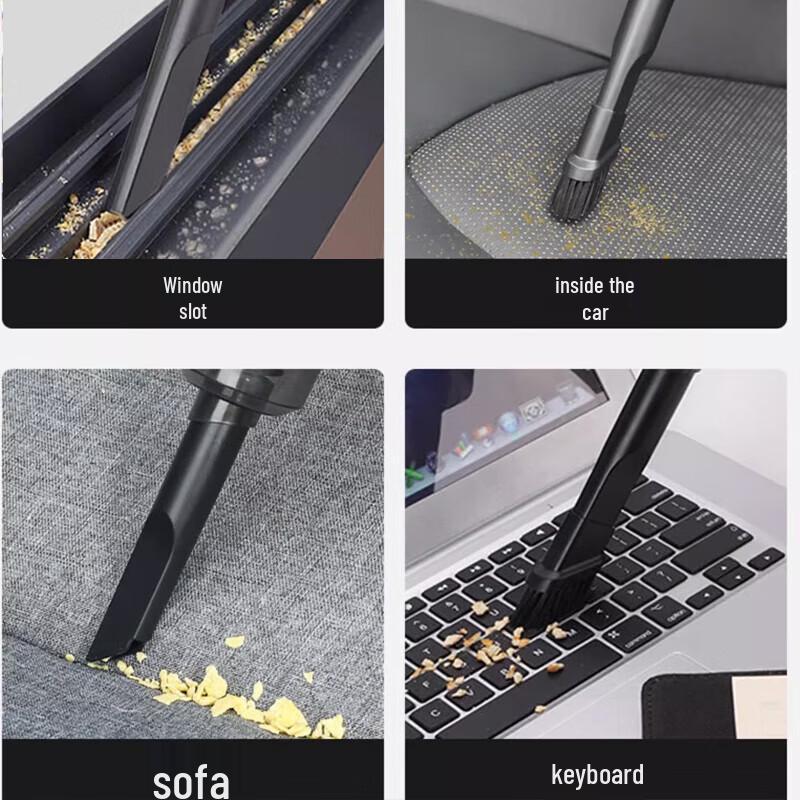 Window
slot

inside the
car

sofa

keyboard