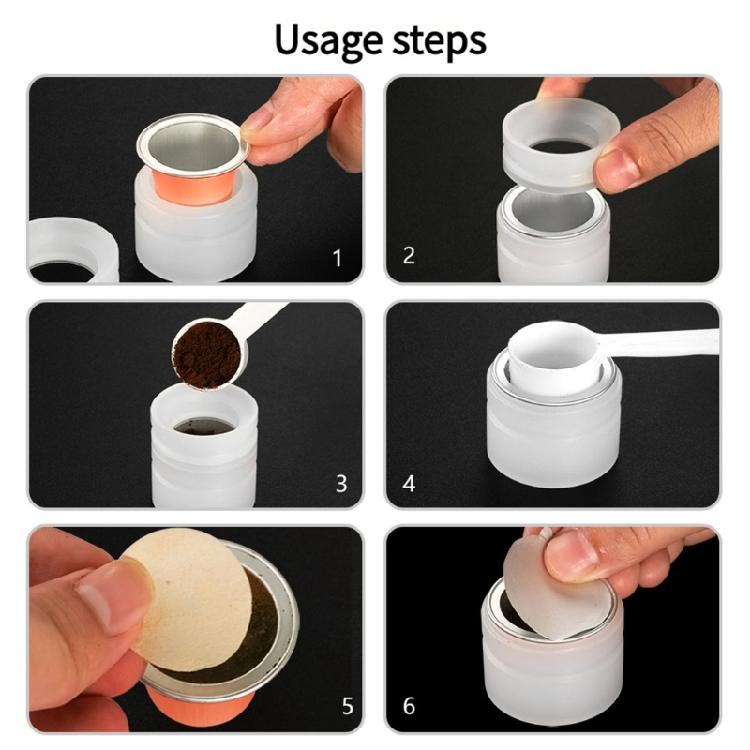 Usage steps

1

2

3

4

5

6