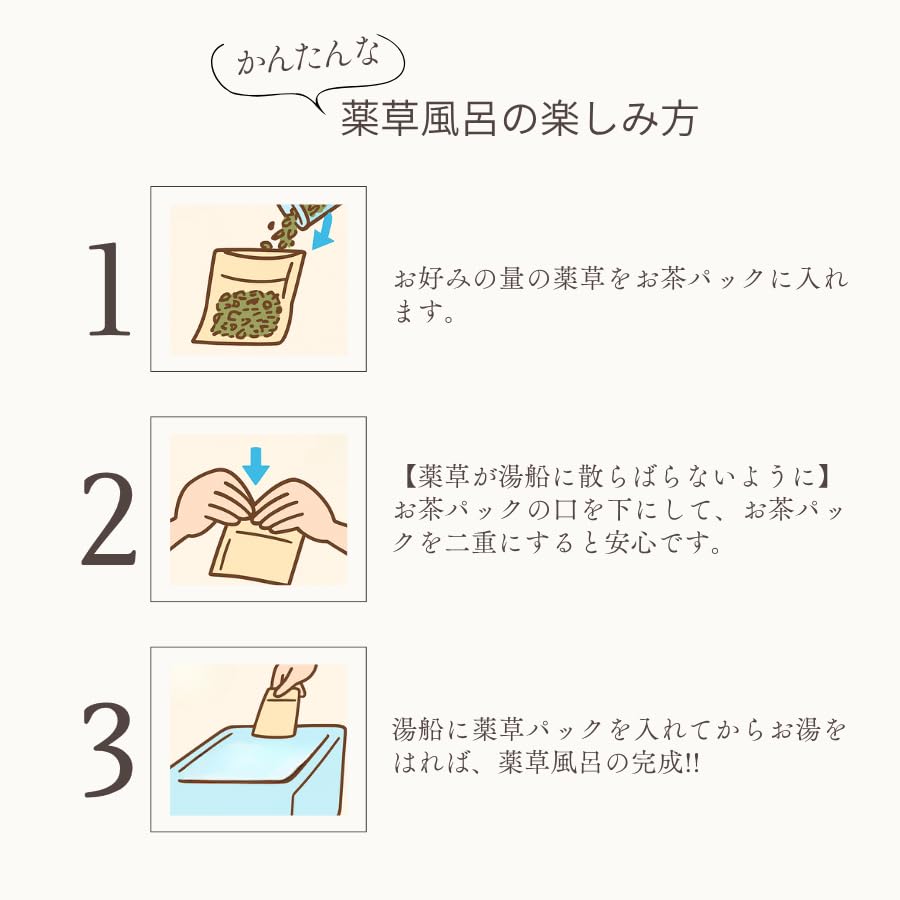 かんたんな
薬草風呂の楽しみ方

1

お好みの量の薬草をお茶パックに入れます。

2

【薬草が湯船に散らばらないように】
お茶パックの口を下にして、お茶パックを二重にすると安心です。

3

湯船に薬草パックを入れてからお湯をはれば、薬草風呂の完成!!