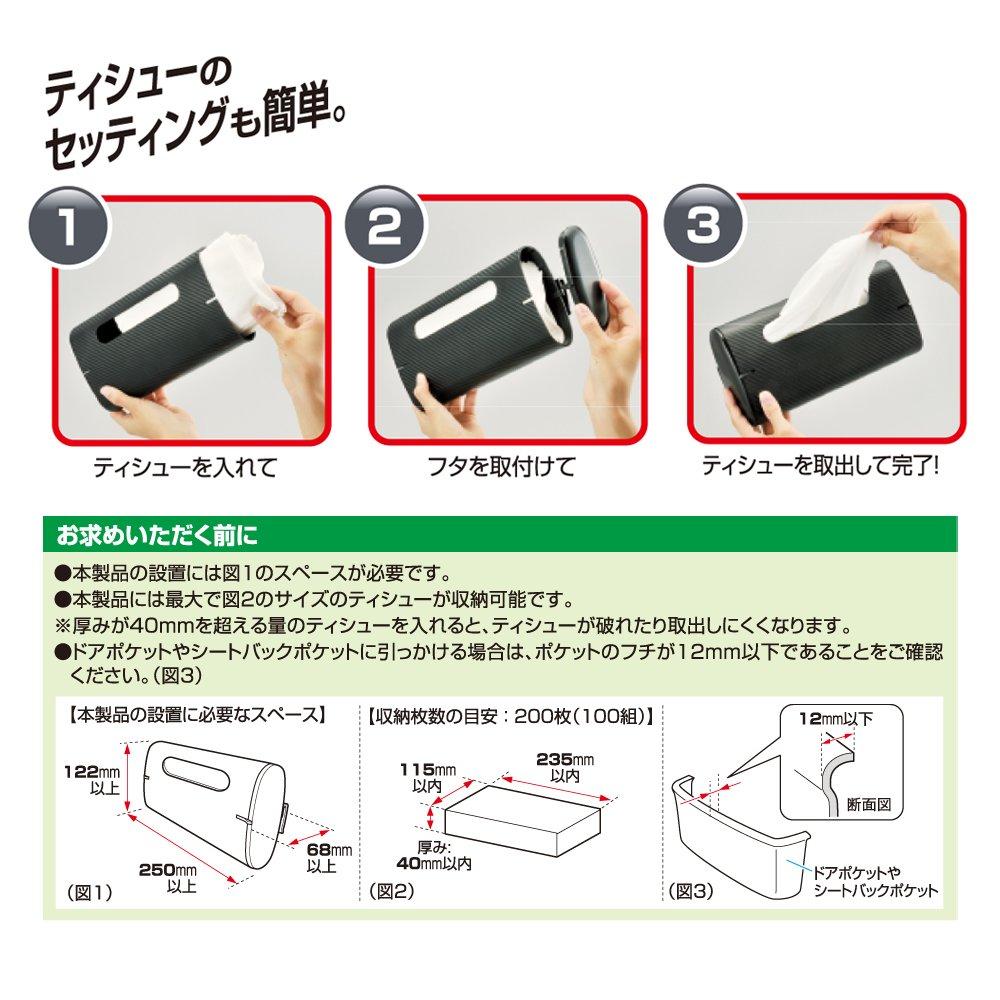 ティシューのセッティングも簡単。

1
ティシューを入れて

2
フタを取付けて

3
ティシューを取出して完了!

お求めいただく前に

●本製品の設置には図1のスペースが必要です。
●本製品には最大で図2のサイズのティシューが収納可能です。
※厚みが40mmを超える量のティシューを入れると、ティシューが破れたり取出しにくくなります。
●ドアポケットやシートバックポケットに引っかける場合は、ポケットのフチが12mm以下であることをご確認ください。(図3)

【本製品の設置に必要なスペース】
122mm以上
250mm以上
68mm以上
(図1)

【収納枚数の目安：200枚(100組)】
115mm以内
235mm以内
厚み:40mm以内
(図2)

12mm以下
断面図
ドアポケットやシートバックポケット
(図3)