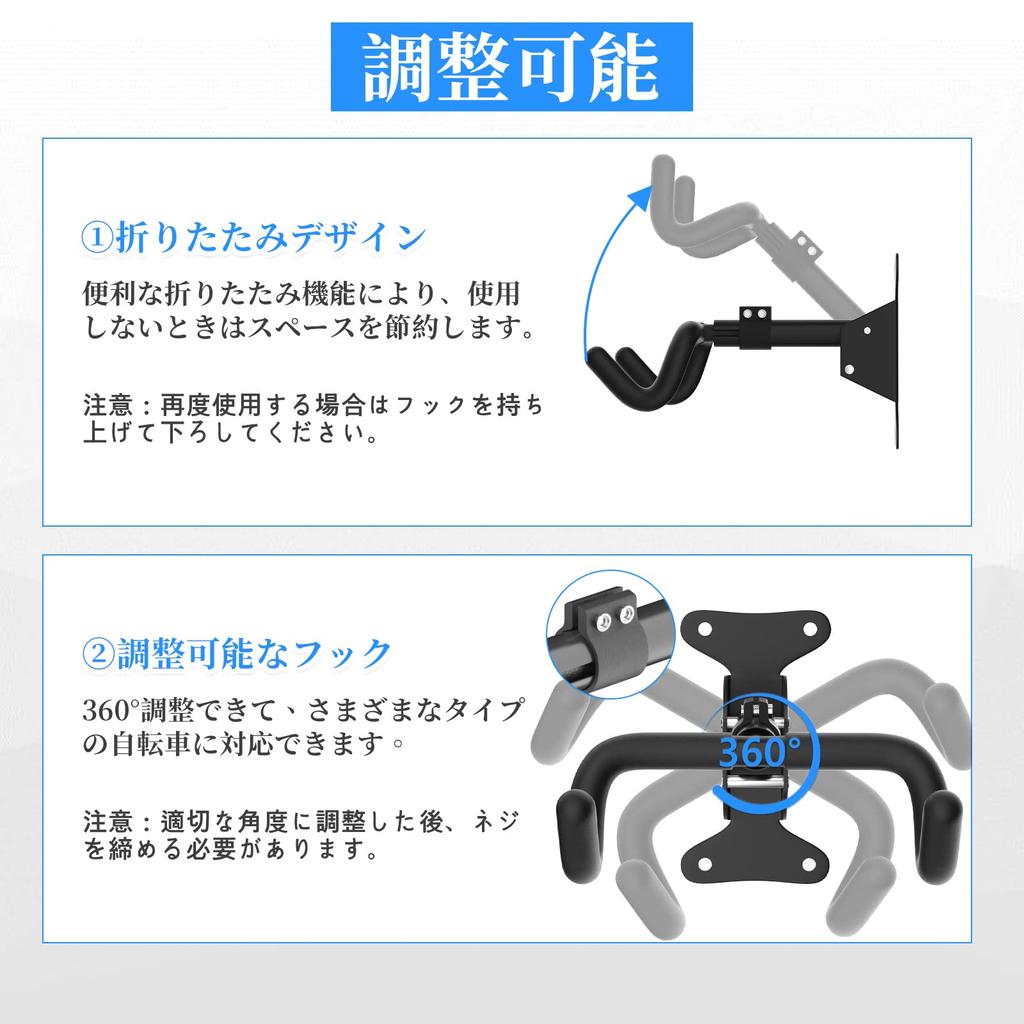 調整可能

①折りたたみデザイン

便利な折りたたみ機能により、使用しないときはスペースを節約します。

注意：再度使用する場合はフックを持ち上げて下ろしてください。

②調整可能なフック

360°調整できて、さまざまなタイプの自転車に対応できます。

注意：適切な角度に調整した後、ネジを締める必要があります。

360°