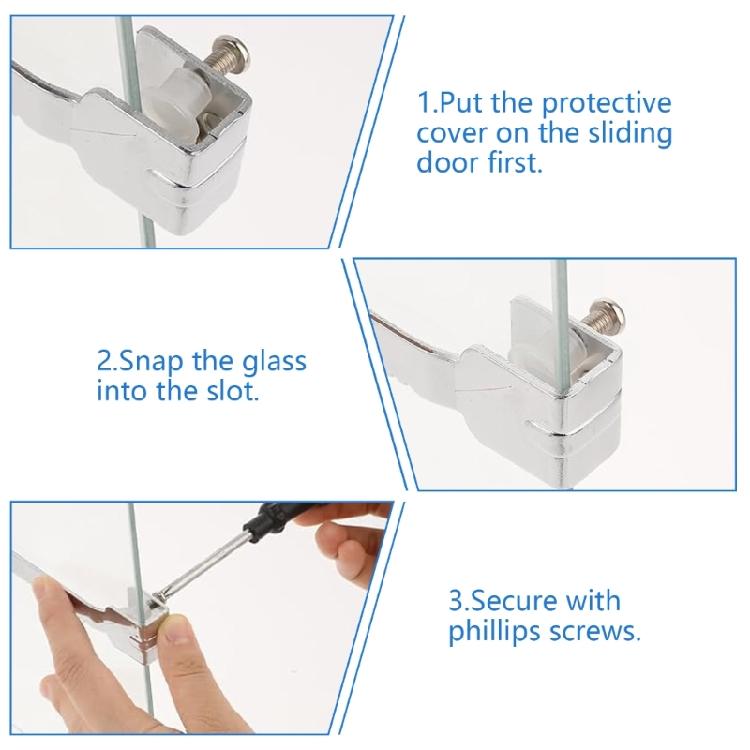 1.Put the protective cover on the sliding door first.

2.Snap the glass into the slot.

3.Secure with phillips screws.