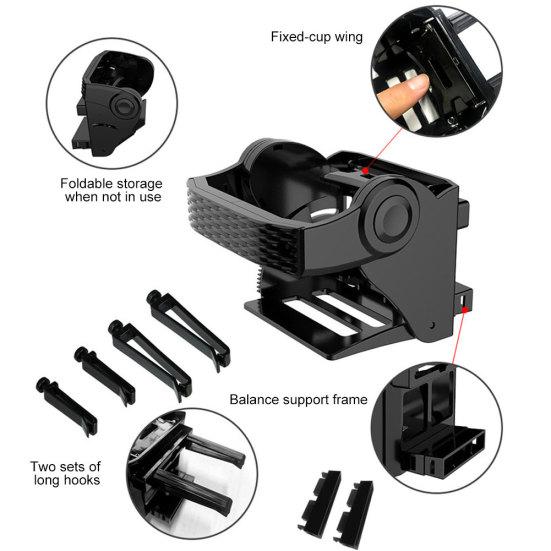 Fixed-cup wing

Foldable storage
when not in use

Balance support frame

Two sets of
long hooks