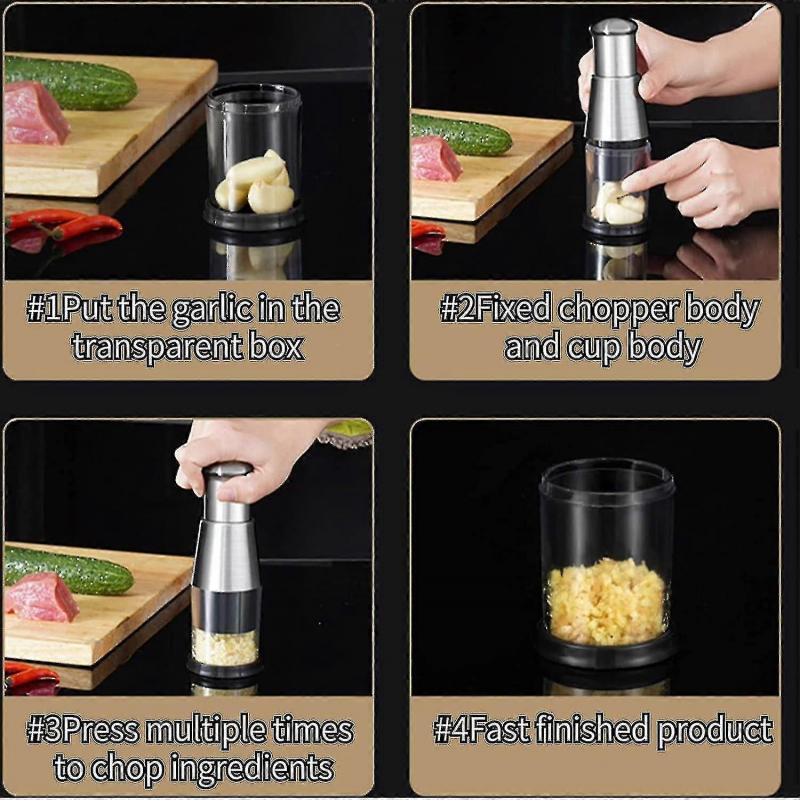 #1Put the garlic in the transparent box

#2Fixed chopper body and cup body

#3Press multiple times to chop ingredients

#4Fast finished product