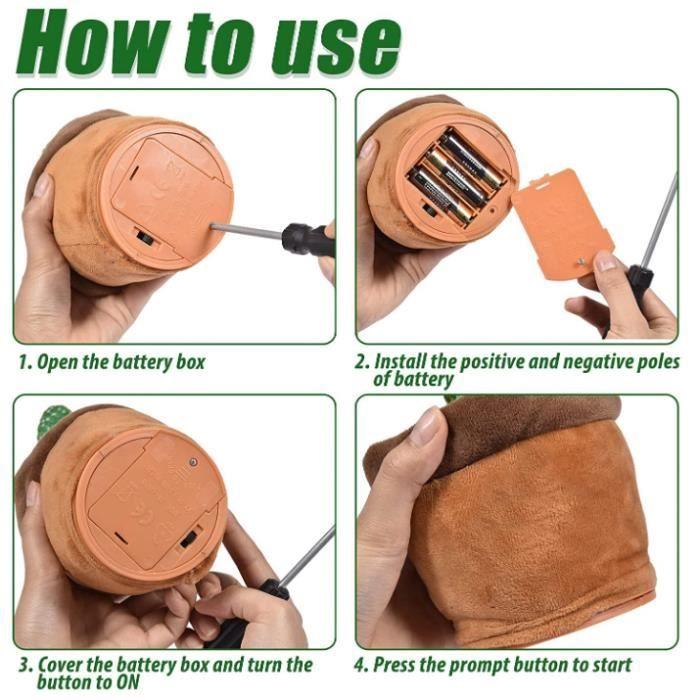 How to use

1. Open the battery box

2. Install the positive and negative poles of battery

3. Cover the battery box and turn the button to ON

4. Press the prompt button to start