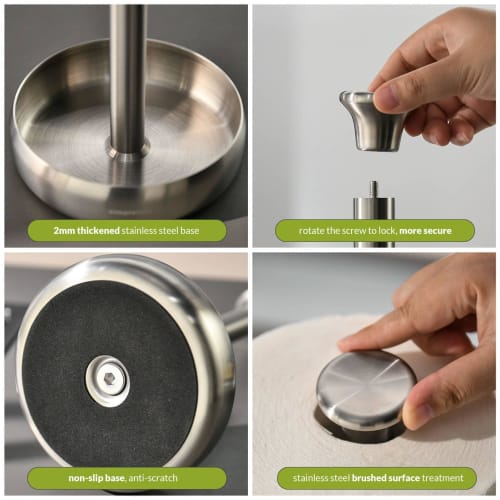 2mm thickened stainless steel base

rotate the screw to lock, more secure

non-slip base, anti-scratch

stainless steel brushed surface treatment