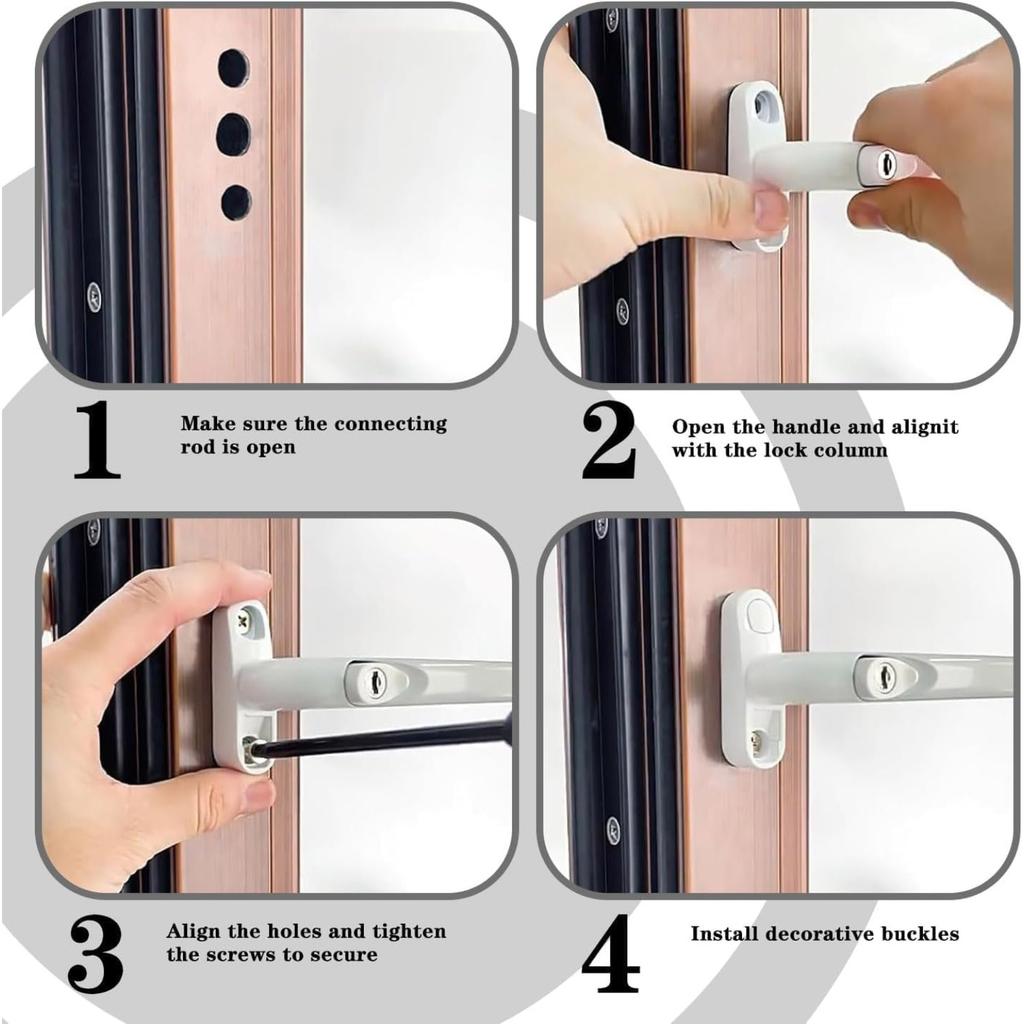 1
Make sure the connecting rod is open

2
Open the handle and alignit with the lock column

3
Align the holes and tighten the screws to secure

4
Install decorative buckles