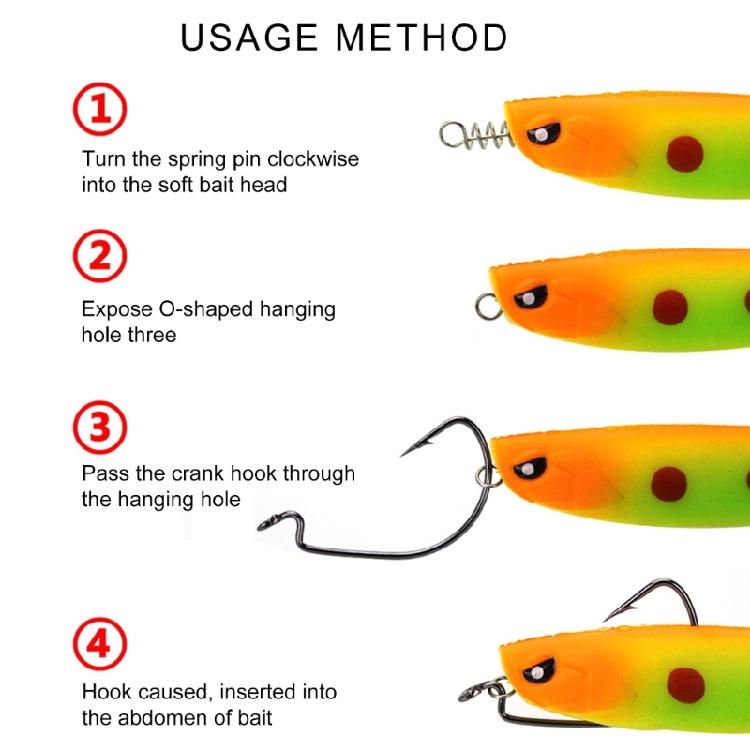 USAGE METHOD

1
Turn the spring pin clockwise into the soft bait head

2
Expose O-shaped hanging hole three

3
Pass the crank hook through the hanging hole

4
Hook caused, inserted into the abdomen of bait