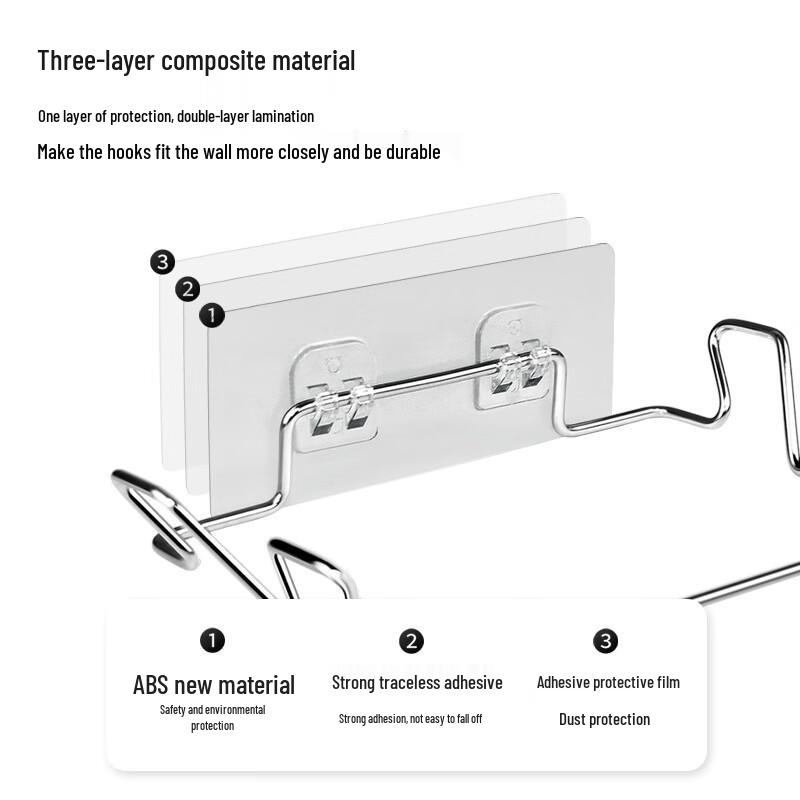 Three-layer composite material

One layer of protection, double-layer lamination

Make the hooks fit the wall more closely and be durable

3
2
1

1
ABS new material
Safety and environmental protection

2
Strong traceless adhesive
Strong adhesion, not easy to fall off

3
Adhesive protective film
Dust protection