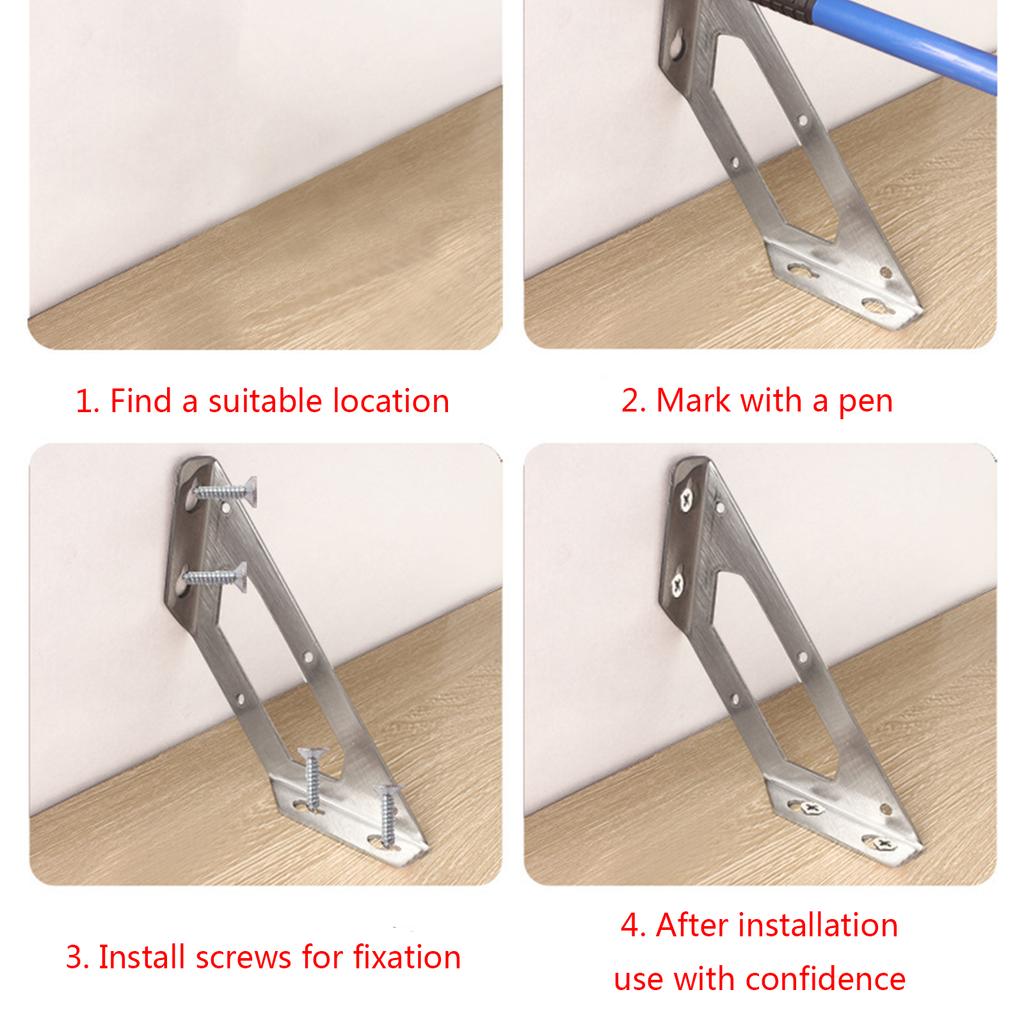 1. Find a suitable location

2. Mark with a pen

3. Install screws for fixation

4. After installation use with confidence