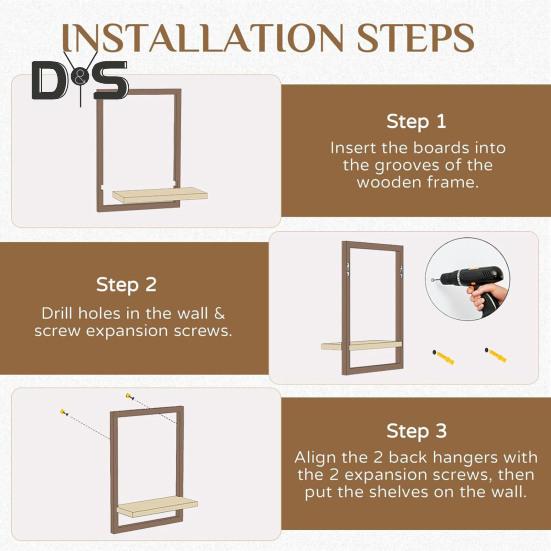 INSTALLATION STEPS

D&S

Step 1
Insert the boards into the grooves of the wooden frame.

Step 2
Drill holes in the wall & screw expansion screws.

Step 3
Align the 2 back hangers with the 2 expansion screws, then put the shelves on the wall.