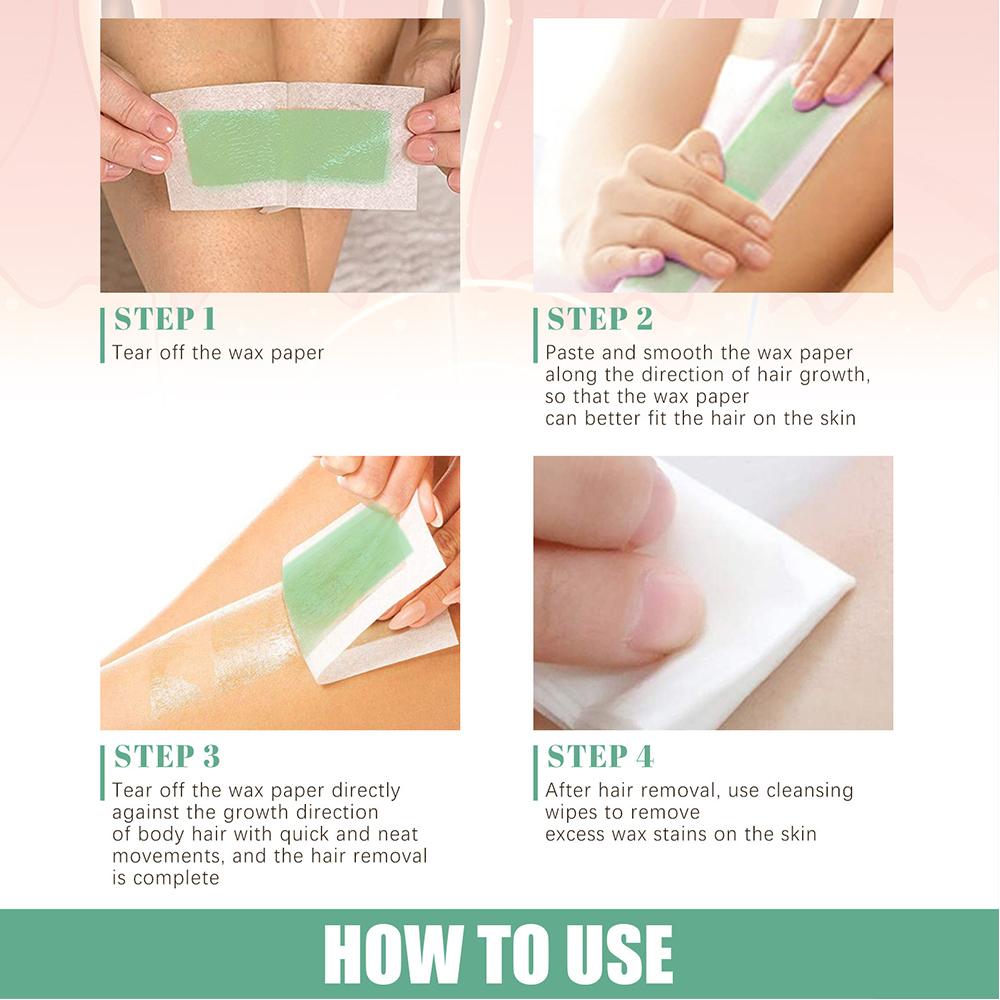 STEP 1
Tear off the wax paper

STEP 2
Paste and smooth the wax paper along the direction of hair growth, so that the wax paper can better fit the hair on the skin

STEP 3
Tear off the wax paper directly against the growth direction of body hair with quick and neat movements, and the hair removal is complete

STEP 4
After hair removal, use cleansing wipes to remove excess wax stains on the skin

HOW TO USE