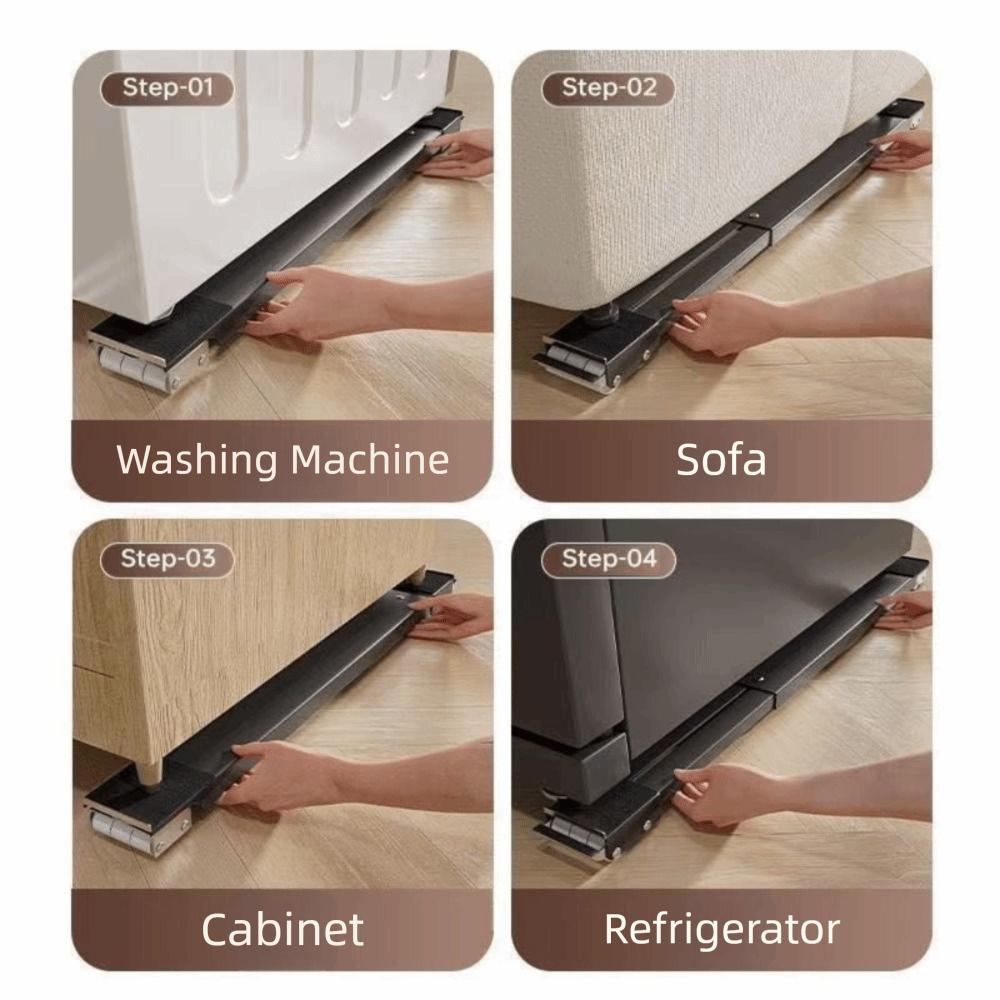 Step-01

Washing Machine

Step-02

Sofa

Step-03

Cabinet

Step-04

Refrigerator