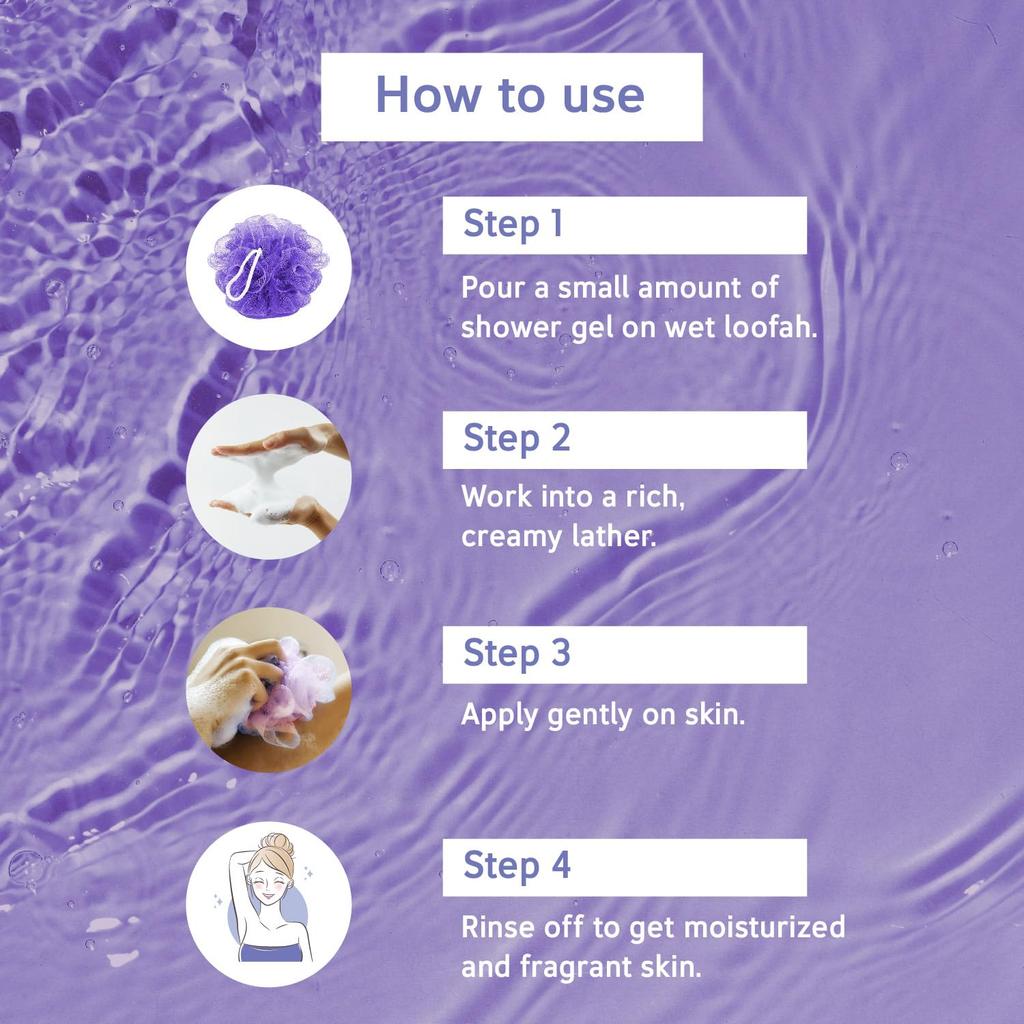 How to use

Step 1

Pour a small amount of shower gel on wet loofah.

Step 2

Work into a rich, creamy lather.

Step 3

Apply gently on skin.

Step 4

Rinse off to get moisturized and fragrant skin.