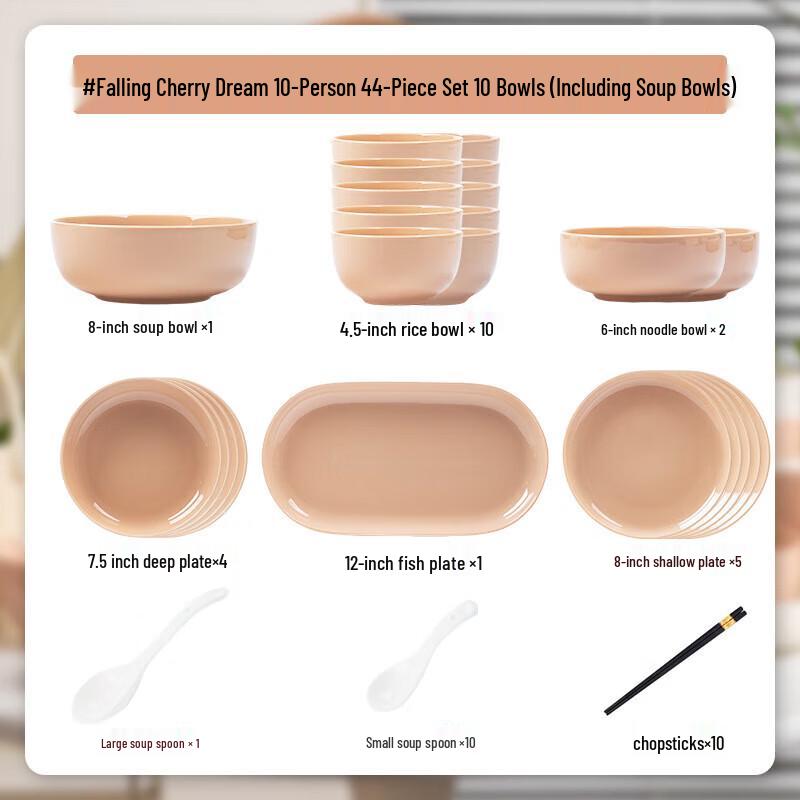 #Falling Cherry Dream 10-Person 44-Piece Set 10 Bowls (Including Soup Bowls)

8-inch soup bowl ×1

4.5-inch rice bowl × 10

6-inch noodle bowl × 2

7.5 inch deep plate×4

12-inch fish plate ×1

8-inch shallow plate ×5

Large soup spoon × 1

Small soup spoon ×10

chopsticks×10