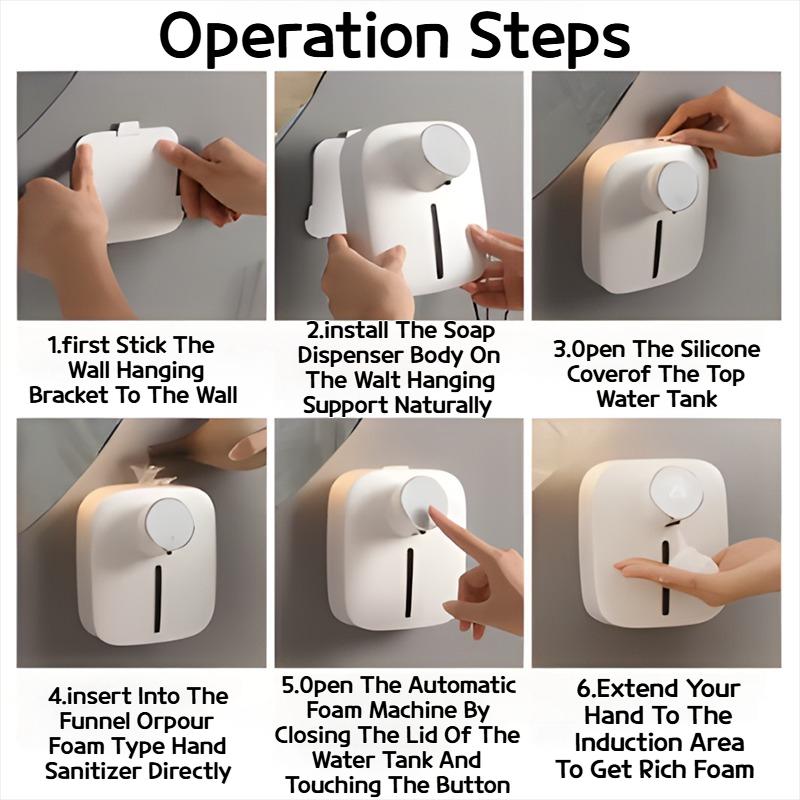 Operation Steps

1.first Stick The Wall Hanging Bracket To The Wall

2.install The Soap Dispenser Body On The Walt Hanging Support Naturally

3.0pen The Silicone Coverof The Top Water Tank

4.insert Into The Funnel Orpour Foam Type Hand Sanitizer Directly

5.0pen The Automatic Foam Machine By Closing The Lid Of The Water Tank And Touching The Button

6.Extend Your Hand To The Induction Area To Get Rich Foam