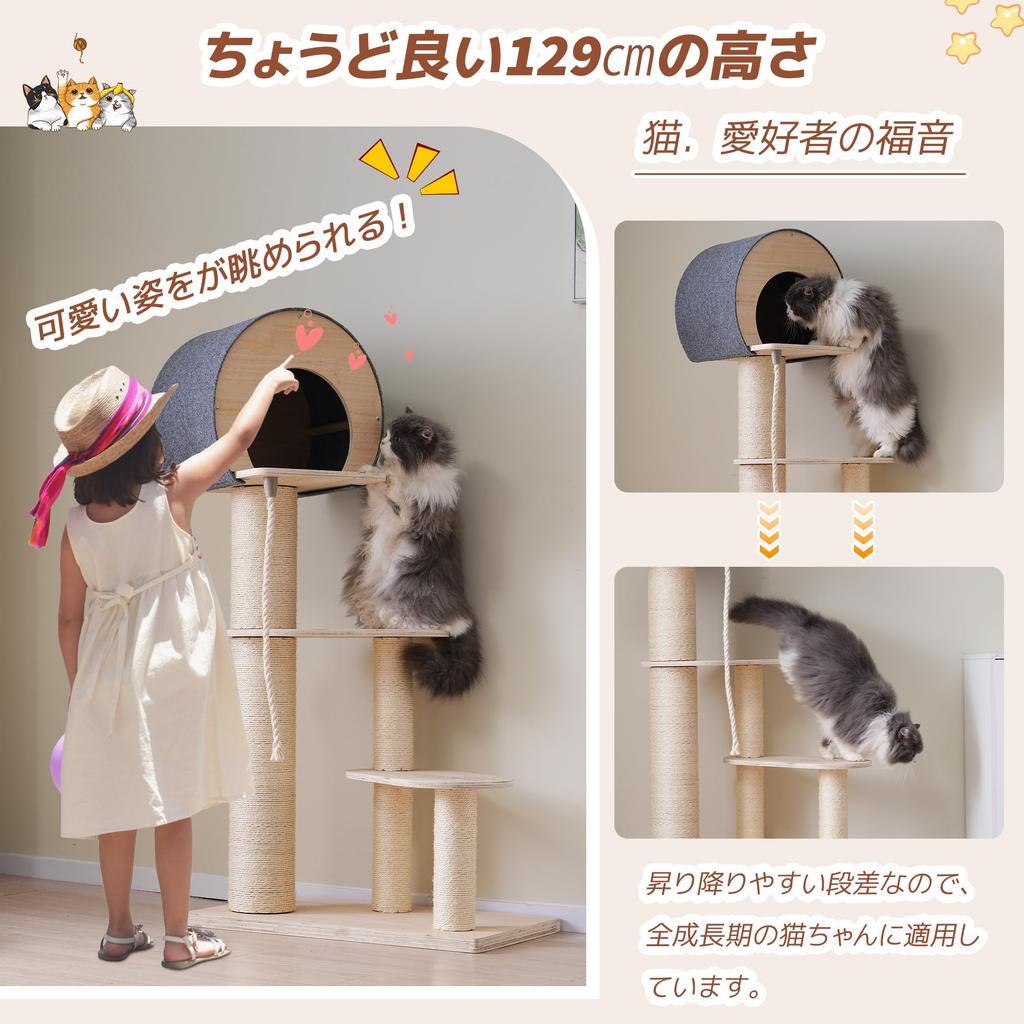 ちょうど良い129㎝の高さ

猫．愛好者の福音

可愛い姿をが眺められる！

昇り降りやすい段差なので、全成長期の猫ちゃんに適用しています。