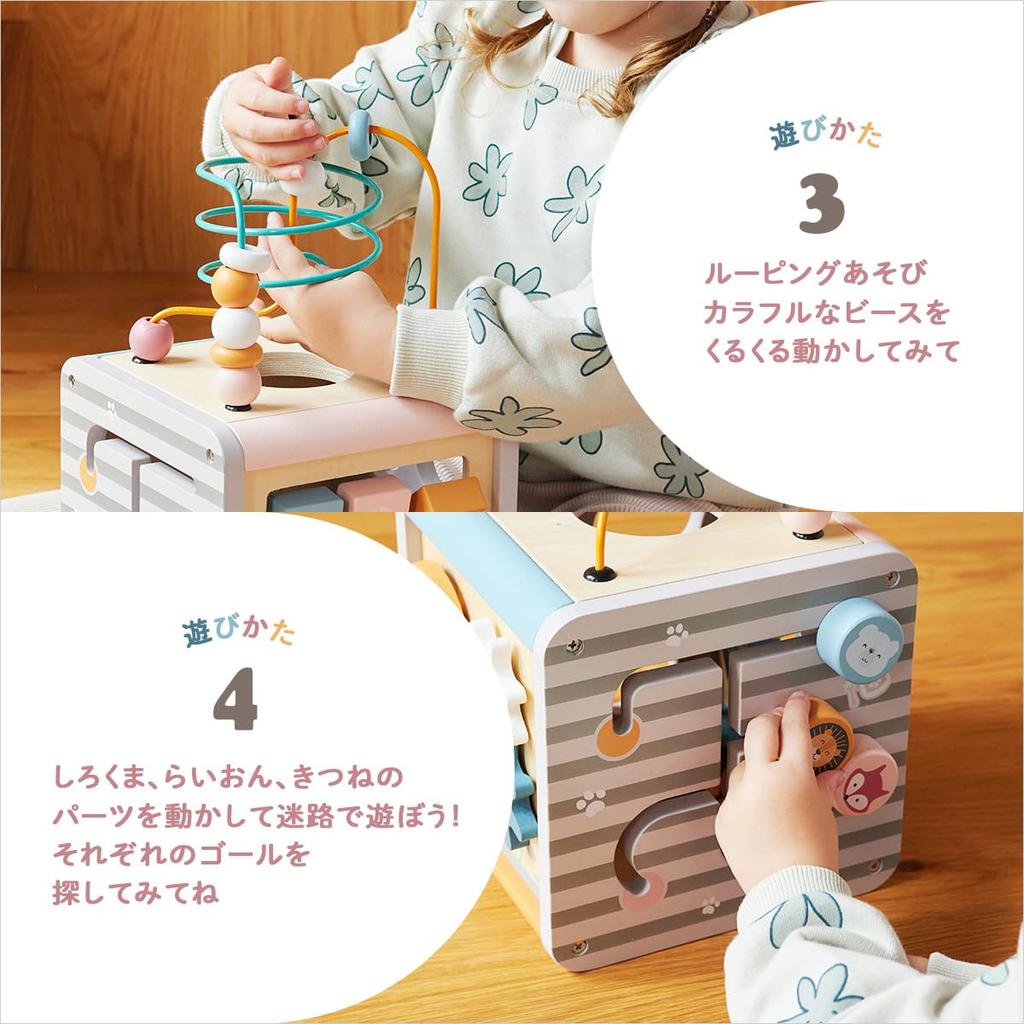 遊びかた

3

ルーピングあそび
カラフルなビースを
くるくる動かしてみて

遊びかた

4

しろくま、らいおん、きつねの
パーツを動かして迷路で遊ぼう!
それぞれのゴールを
探してみてね