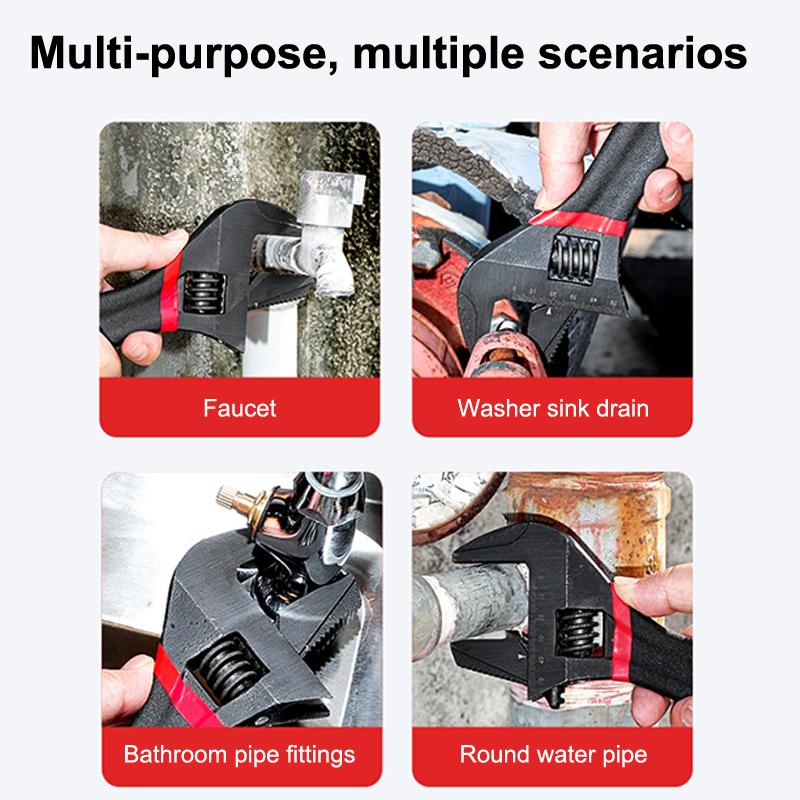 Multi-purpose, multiple scenarios

Faucet

Washer sink drain

Bathroom pipe fittings

Round water pipe