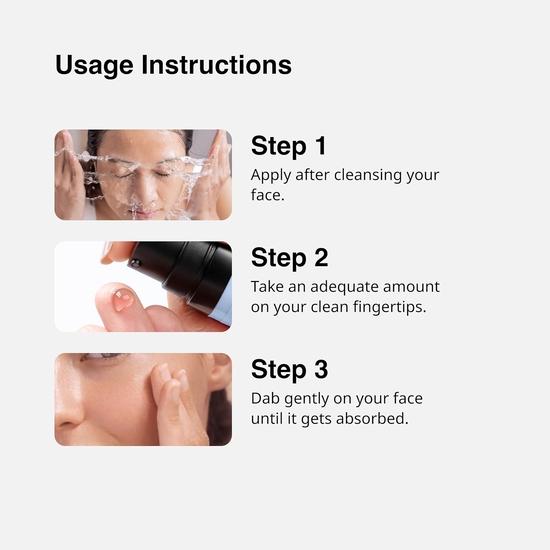 Usage Instructions

Step 1

Apply after cleansing your face.

Step 2

Take an adequate amount on your clean fingertips.

Step 3

Dab gently on your face until it gets absorbed.