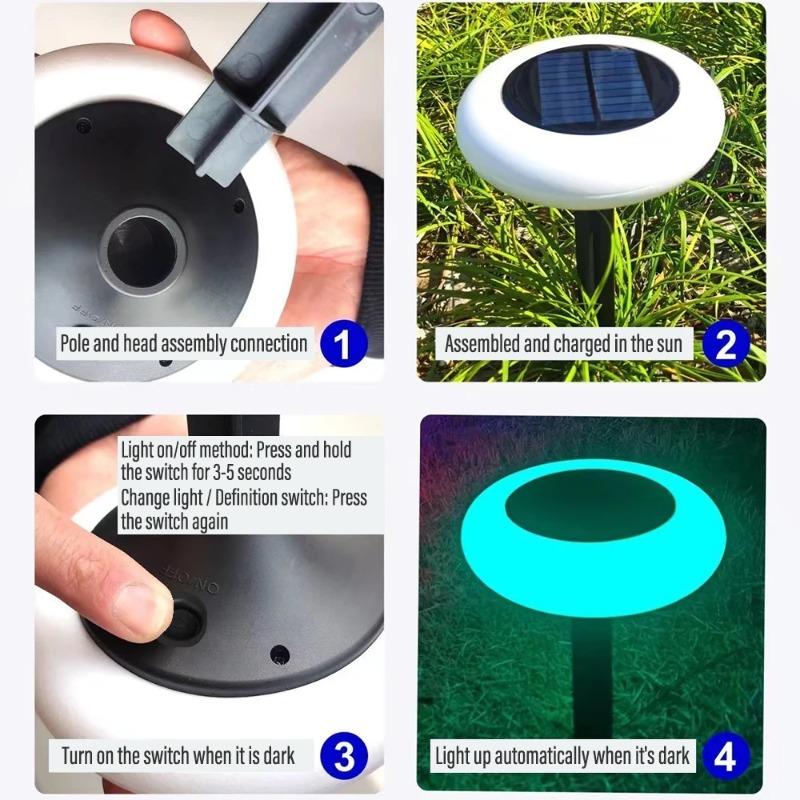 Pole and head assembly connection 1

Assembled and charged in the sun 2

Light on/off method: Press and hold the switch for 3-5 seconds
Change light / Definition switch: Press the switch again

ON/OFF

Turn on the switch when it is dark 3

Light up automatically when it's dark 4