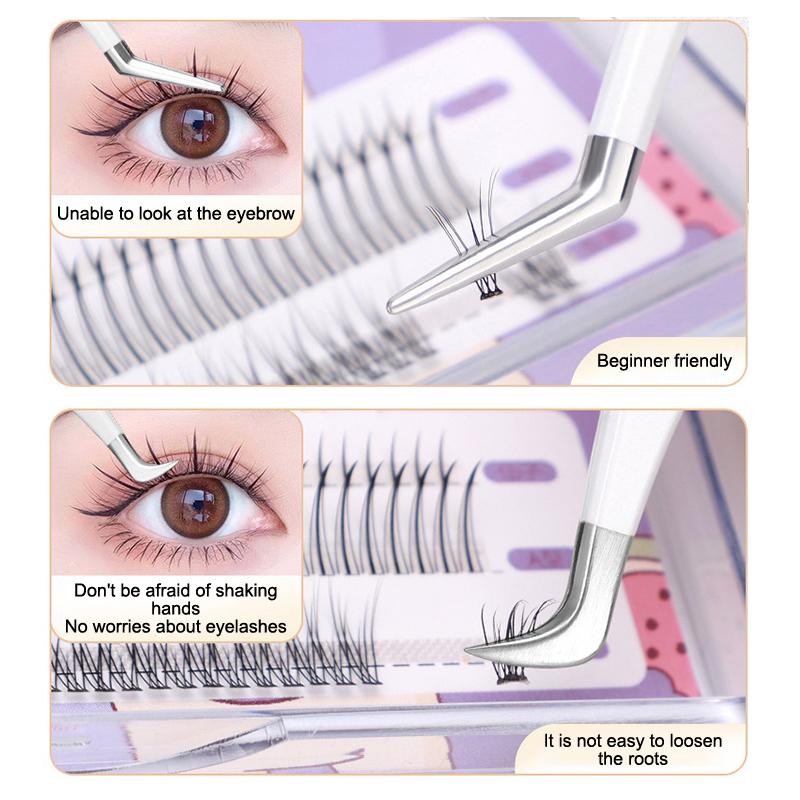 Unable to look at the eyebrow

Beginner friendly

Don't be afraid of shaking hands
No worries about eyelashes

It is not easy to loosen the roots