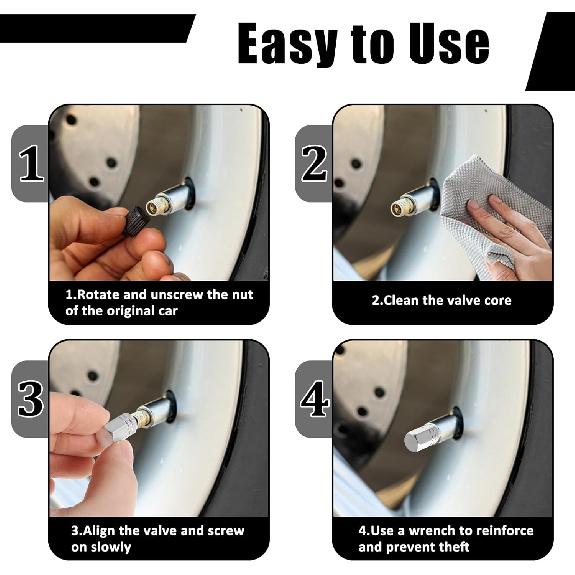 Easy to Use

1

1.Rotate and unscrew the nut of the original car

2

2.Clean the valve core

3

3.Align the valve and screw on slowly

4

4.Use a wrench to reinforce and prevent theft