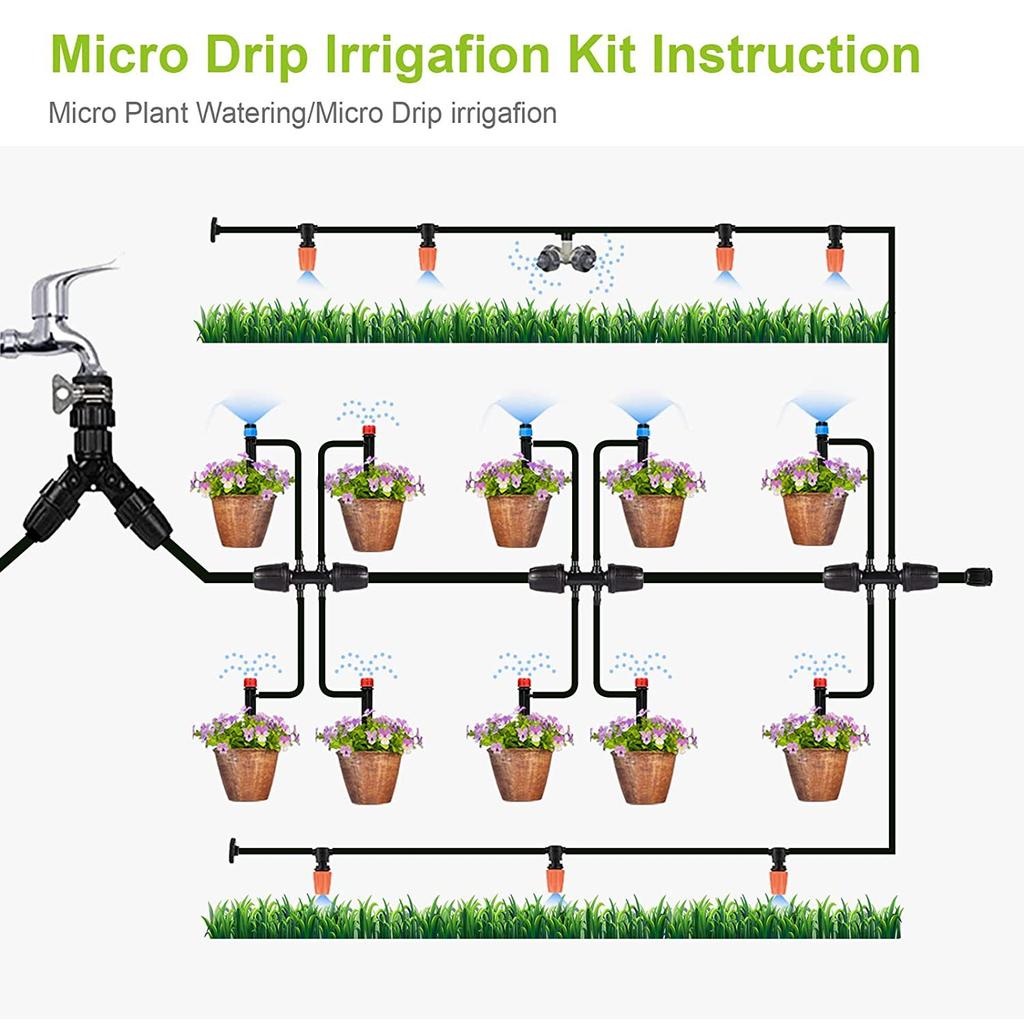 Micro Drip Irrigafion Kit Instruction

Micro Plant Watering/Micro Drip irrigafion