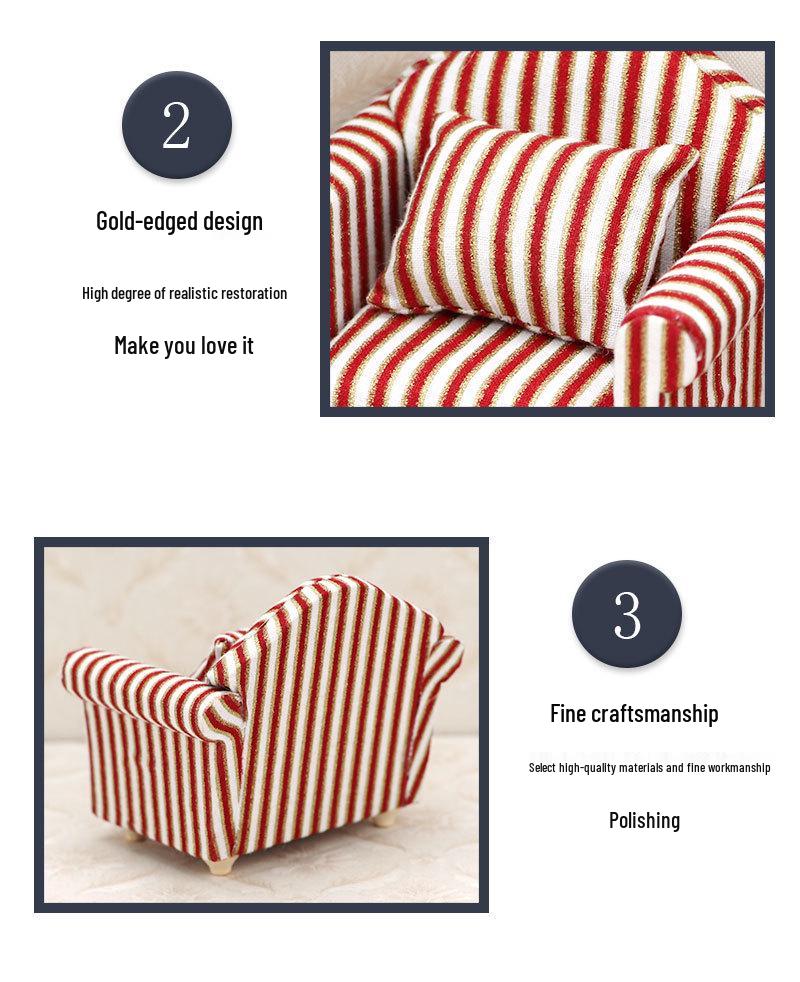 2

Gold-edged design

High degree of realistic restoration

Make you love it

3

Fine craftsmanship

Select high-quality materials and fine workmanship

Polishing