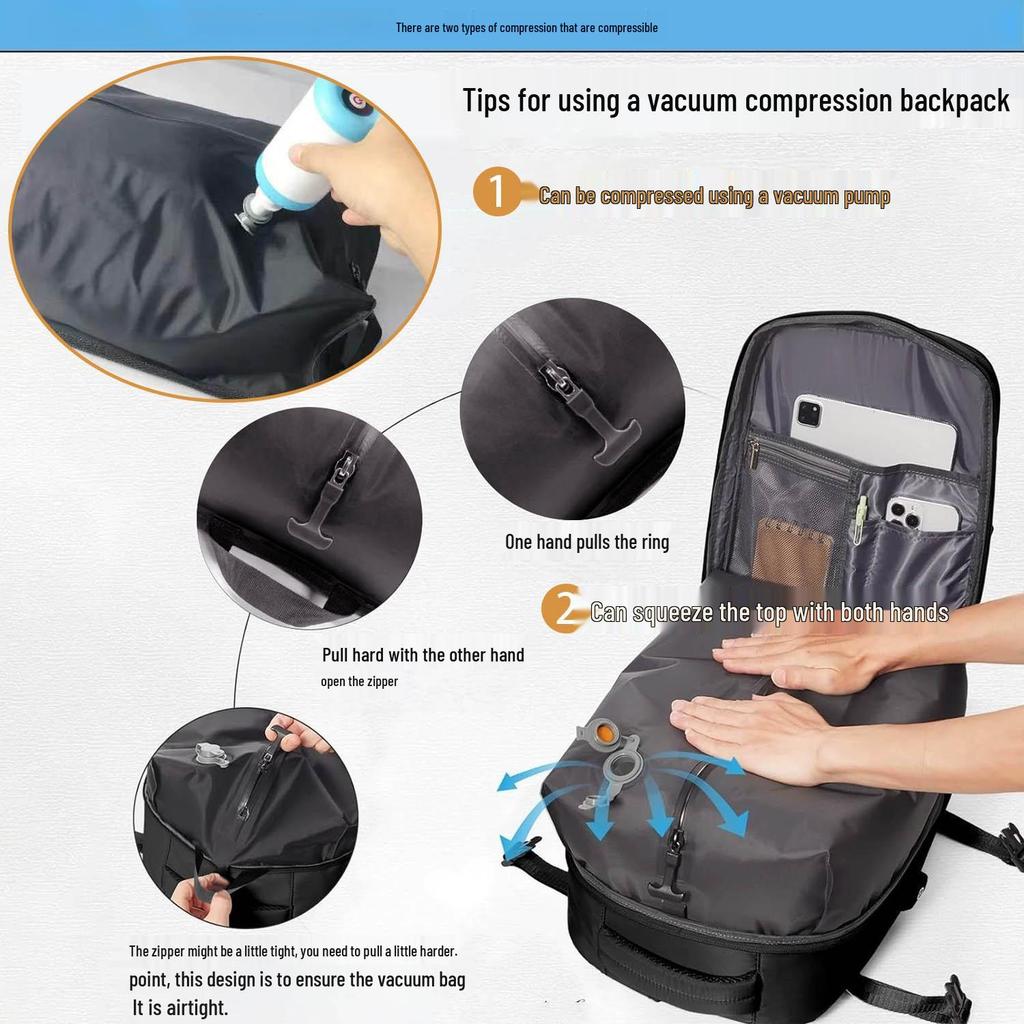 There are two types of compression that are compressible

Tips for using a vacuum compression backpack

1 Can be compressed using a vacuum pump

One hand pulls the ring

2 Can squeeze the top with both hands

Pull hard with the other hand

open the zipper

The zipper might be a little tight, you need to pull a little harder.

point, this design is to ensure the vacuum bag

It is airtight.