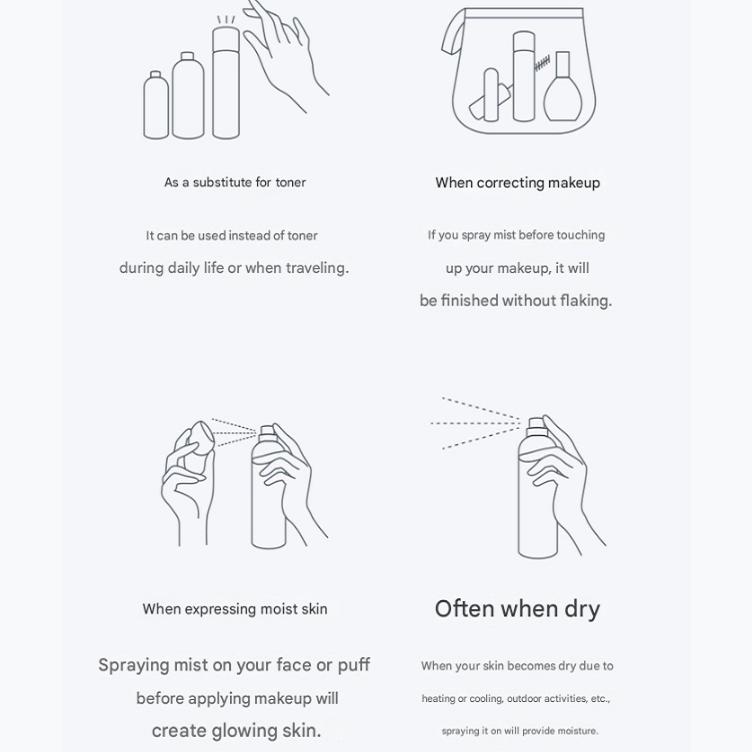 As a substitute for toner

It can be used instead of toner during daily life or when traveling.

When correcting makeup

If you spray mist before touching up your makeup, it will be finished without flaking.

When expressing moist skin

Spraying mist on your face or puff before applying makeup will create glowing skin.

Often when dry

When your skin becomes dry due to heating or cooling, outdoor activities, etc., spraying it on will provide moisture.