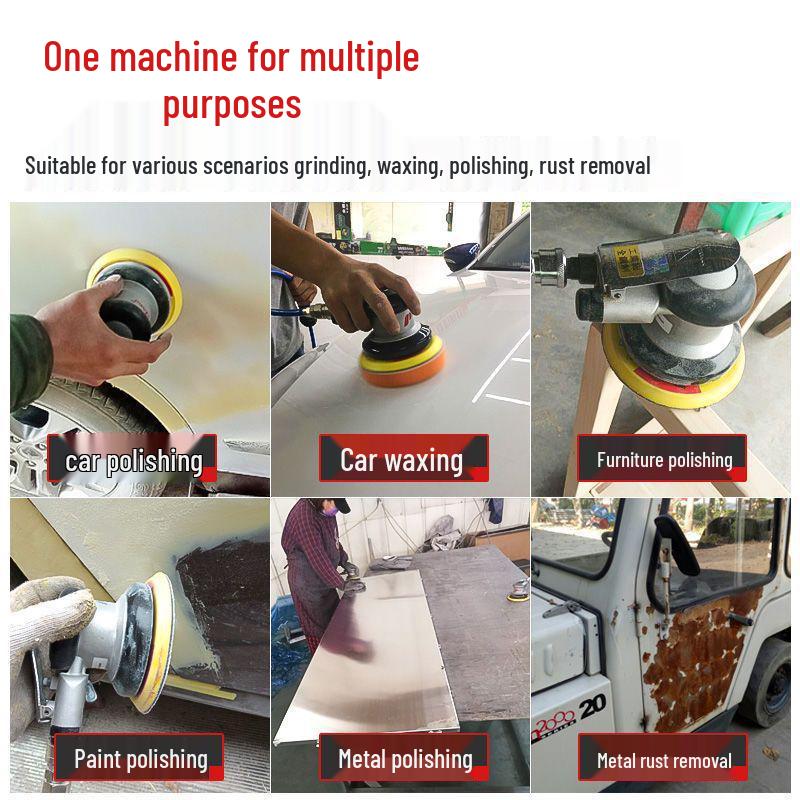 One machine for multiple purposes

Suitable for various scenarios grinding, waxing, polishing, rust removal

car polishing

Car waxing

Furniture polishing

Paint polishing

Metal polishing

Metal rust removal

2000 20