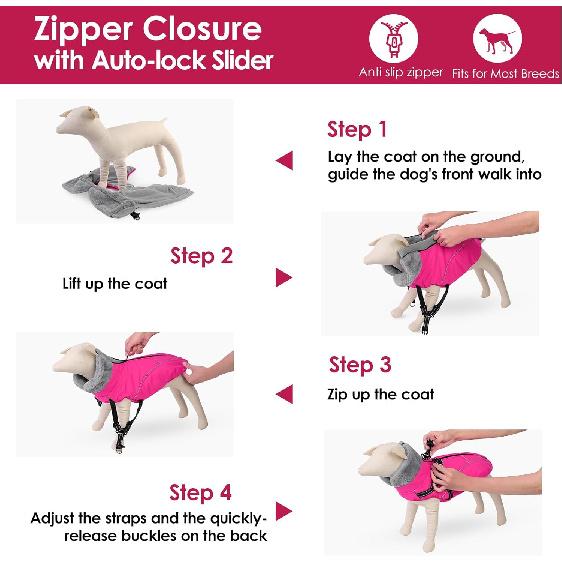 Zipper Closure with Auto-lock Slider

Anti slip zipper

Fits for Most Breeds

Step 1

Lay the coat on the ground, guide the dog's front walk into

Step 2

Lift up the coat

Step 3

Zip up the coat

Step 4

Adjust the straps and the quickly-release buckles on the back