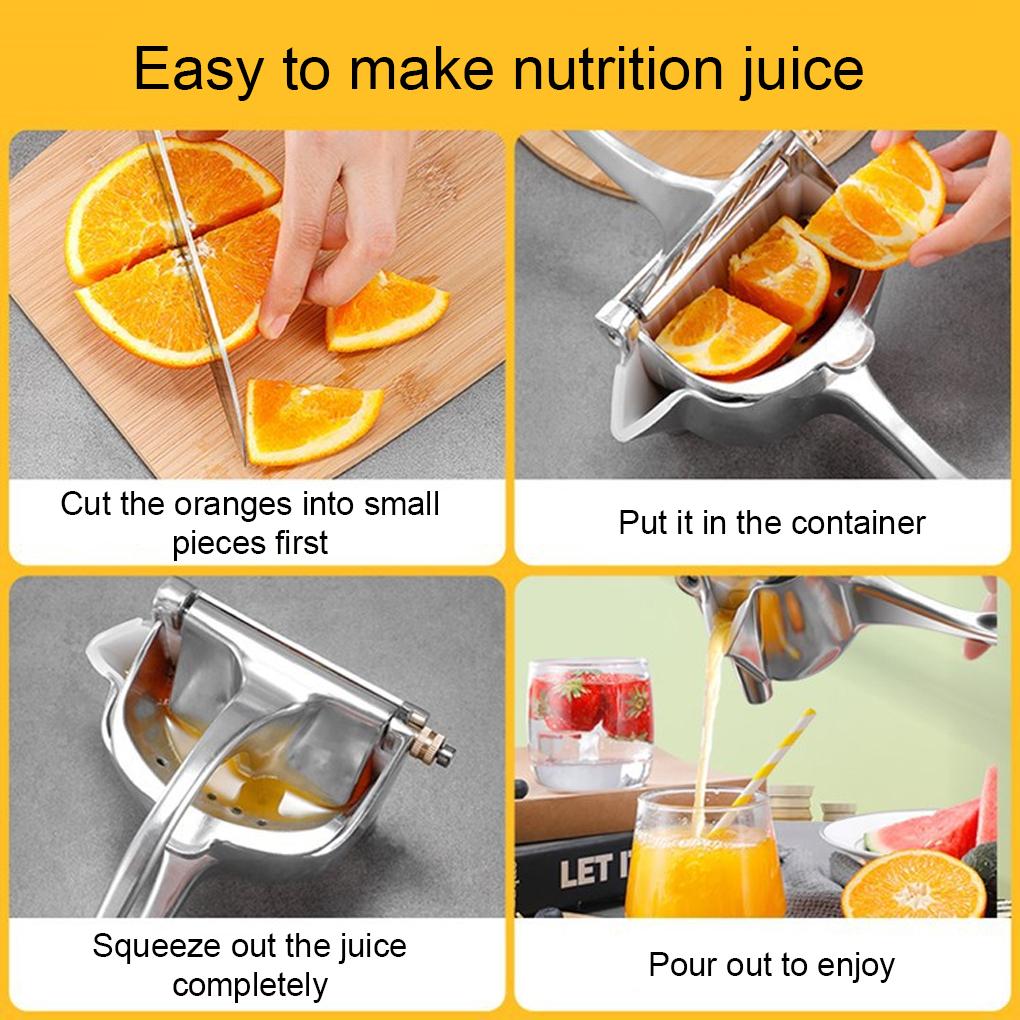 Easy to make nutrition juice

Cut the oranges into small pieces first

Put it in the container

Squeeze out the juice completely

LET I

Pour out to enjoy