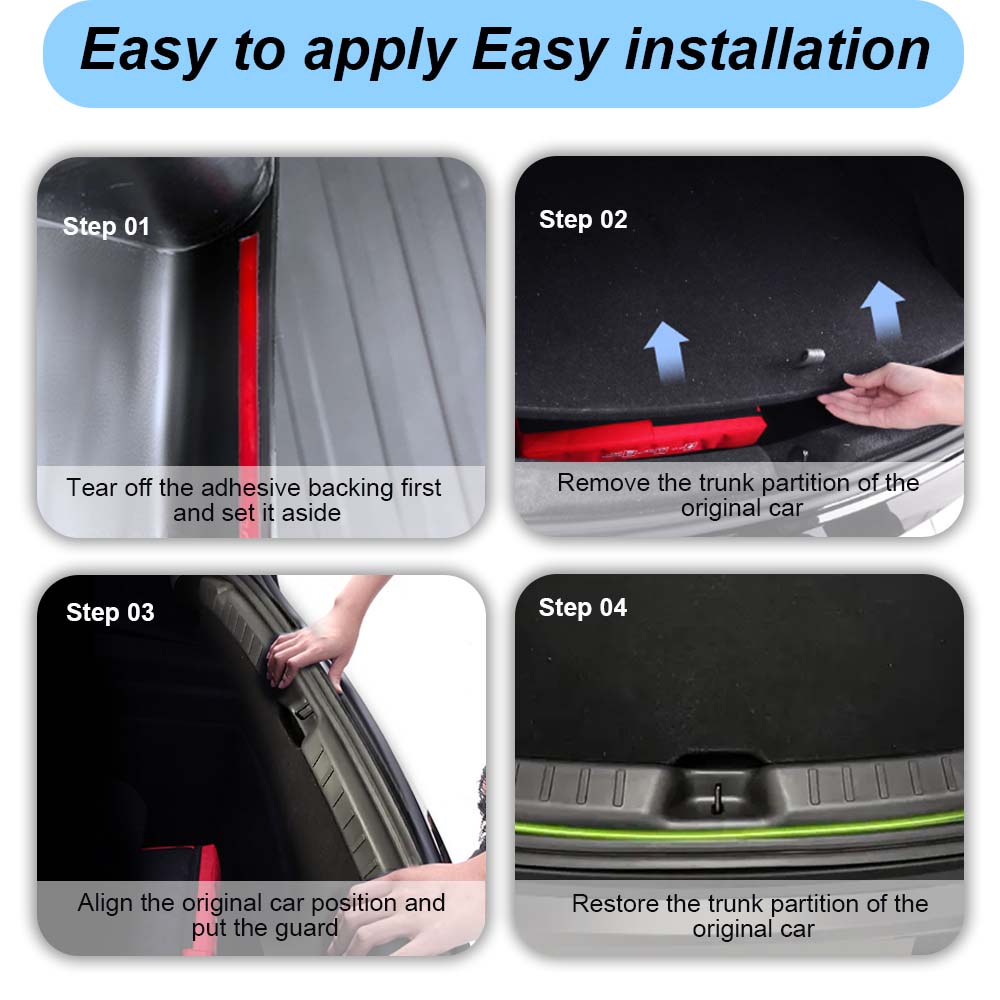 Easy to apply Easy installation

Step 01

Tear off the adhesive backing first and set it aside

Step 02

Remove the trunk partition of the original car

Step 03

Align the original car position and put the guard

Step 04

Restore the trunk partition of the original car