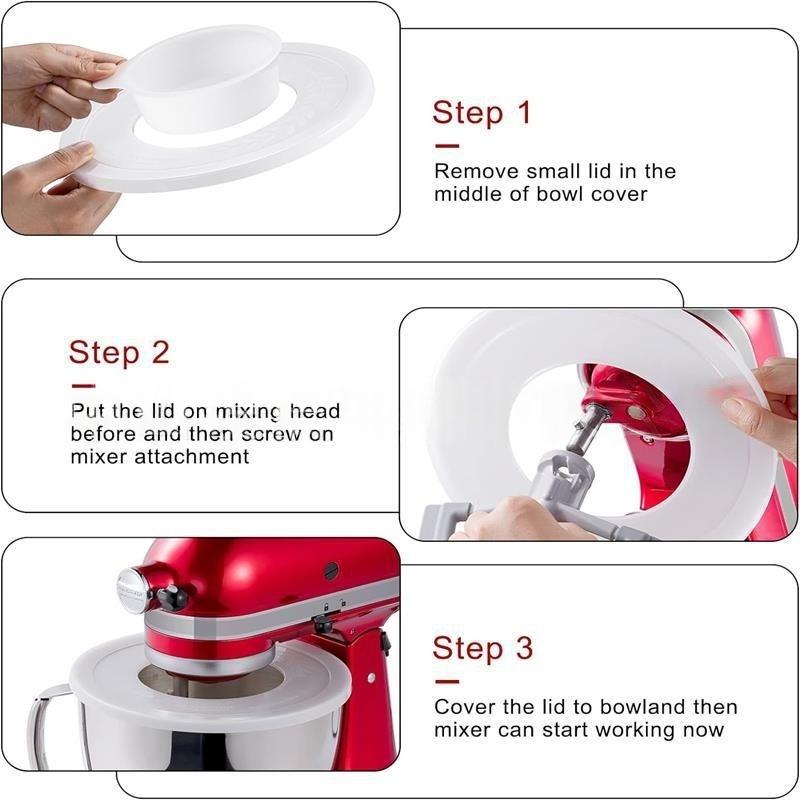 Step 1

Remove small lid in the middle of bowl cover

Step 2

Put the lid on mixing head before and then screw on mixer attachment

Step 3

Cover the lid to bowland then mixer can start working now