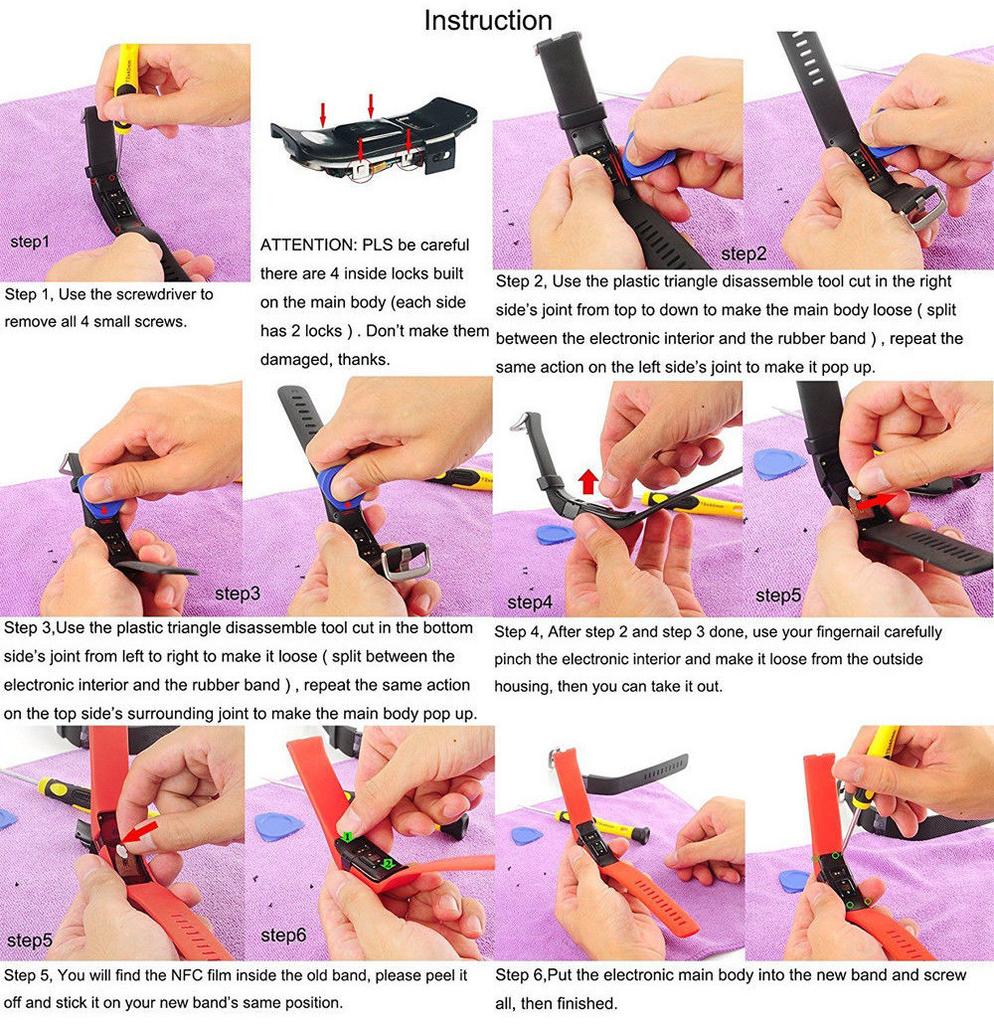 Instruction

step1

Step 1, Use the screwdriver to remove all 4 small screws.

ATTENTION: PLS be careful there are 4 inside locks built on the main body (each side has 2 locks ) . Don't make them damaged, thanks.

step2

Step 2, Use the plastic triangle disassemble tool cut in the right side's joint from top to down to make the main body loose ( split between the electronic interior and the rubber band ) , repeat the same action on the left side's joint to make it pop up.

step3

Step 3,Use the plastic triangle disassemble tool cut in the bottom side's joint from left to right to make it loose ( split between the electronic interior and the rubber band ) , repeat the same action on the top side's surrounding joint to make the main body pop up.

step4

step5

Step 4, After step 2 and step 3 done, use your fingernail carefully pinch the electronic interior and make it loose from the outside housing, then you can take it out.

step5

step6

Step 5, You will find the NFC film inside the old band, please peel it off and stick it on your new band's same position.

Step 6,Put the electronic main body into the new band and screw all, then finished.