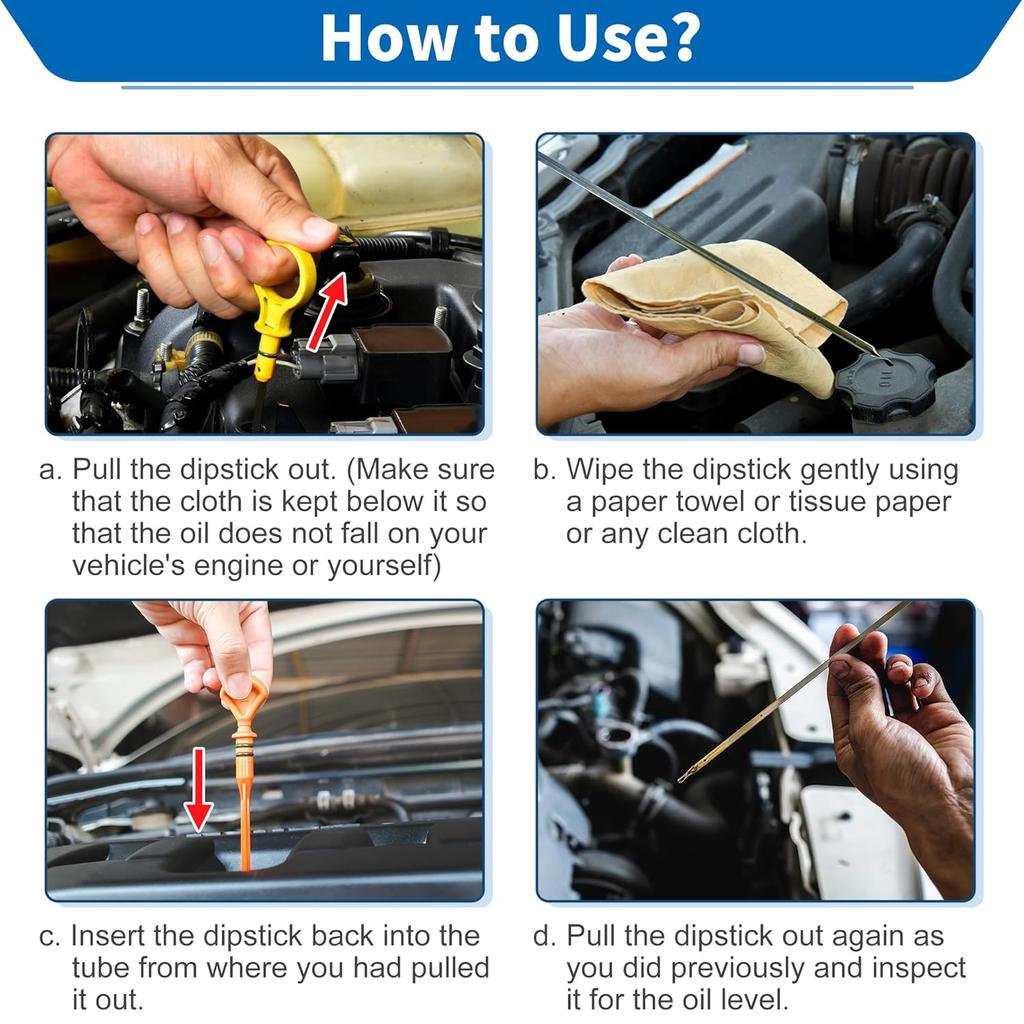 How to Use?

a. Pull the dipstick out. (Make sure that the cloth is kept below it so that the oil does not fall on your vehicle's engine or yourself)

b. Wipe the dipstick gently using a paper towel or tissue paper or any clean cloth.

c. Insert the dipstick back into the tube from where you had pulled it out.

d. Pull the dipstick out again as you did previously and inspect it for the oil level.