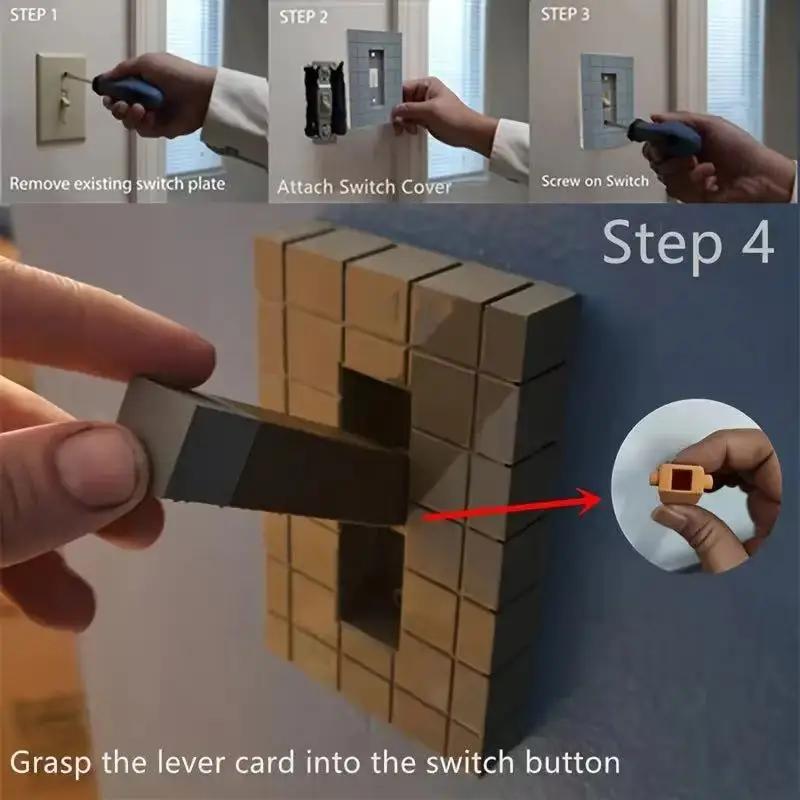 STEP 1

Remove existing switch plate

STEP 2

Attach Switch Cover

STEP 3

Screw on Switch

Step 4

Grasp the lever card into the switch button