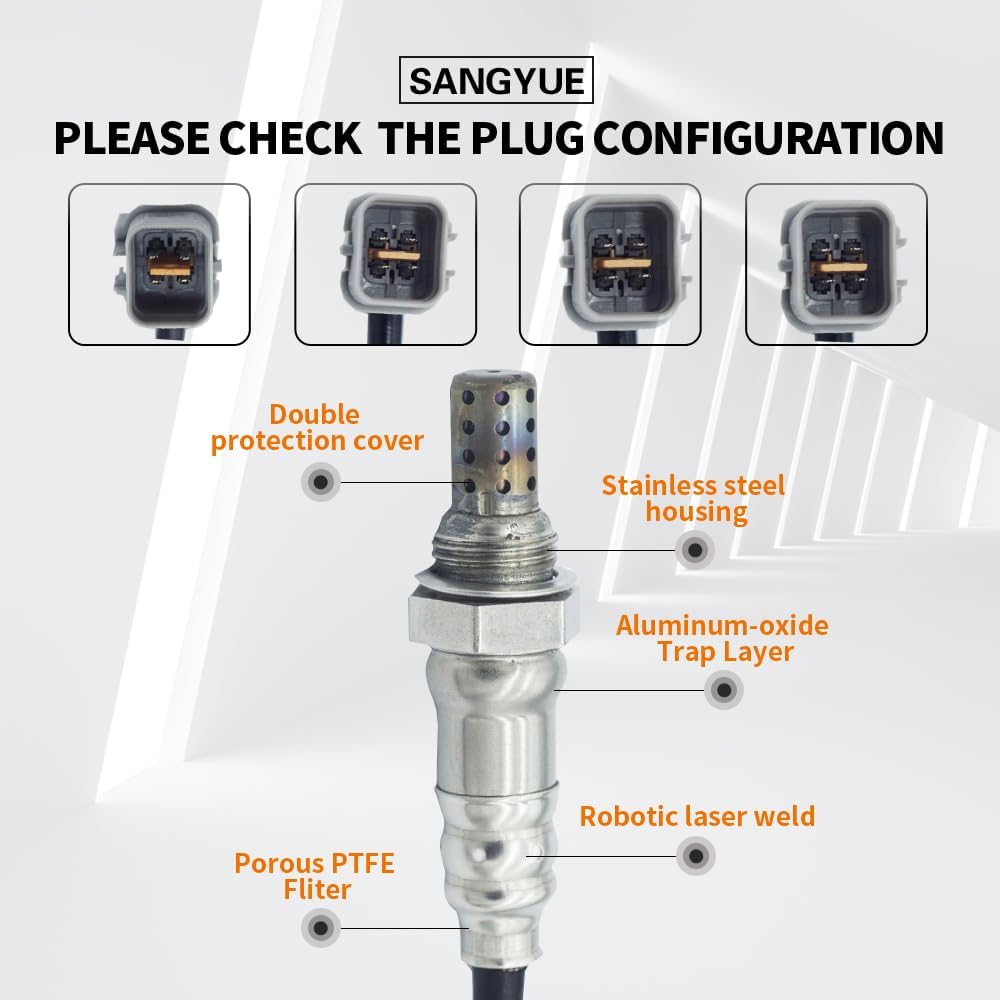 SANGYUE

PLEASE CHECK THE PLUG CONFIGURATION

Double protection cover

Stainless steel housing

Aluminum-oxide Trap Layer

Robotic laser weld

Porous PTFE Fliter