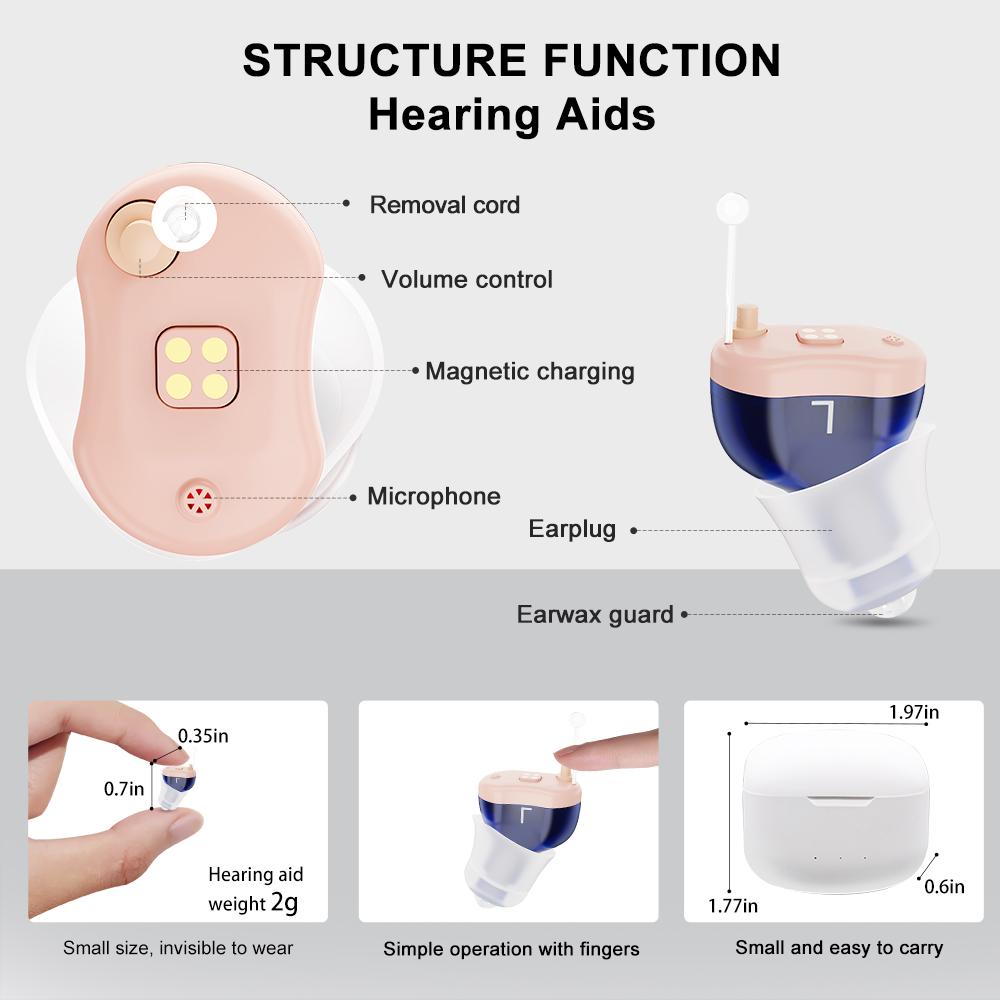 STRUCTURE FUNCTION
Hearing Aids

Removal cord

Volume control

Magnetic charging

Microphone

L

Earplug

Earwax guard

0.35in

0.7in

Hearing aid weight 2g

Small size, invisible to wear

L

Simple operation with fingers

1.97in

1.77in

0.6in

Small and easy to carry