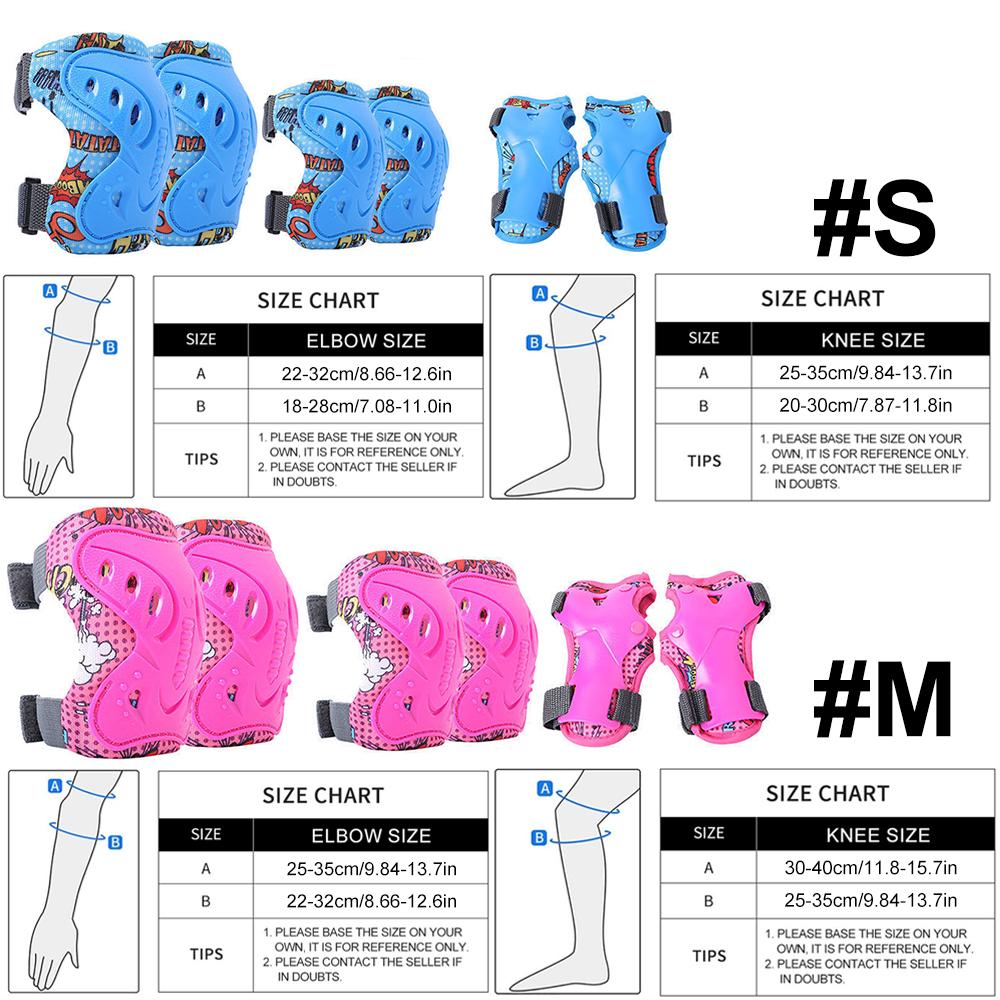 #S

A
B

SIZE CHART

| SIZE | ELBOW SIZE |
|---|---|
| A | 22-32cm/8.66-12.6in |
| B | 18-28cm/7.08-11.0in |
| TIPS | 1. PLEASE BASE THE SIZE ON YOUR OWN, IT IS FOR REFERENCE ONLY. 2. PLEASE CONTACT THE SELLER IF IN DOUBTS. |

A
B

SIZE CHART

| SIZE | KNEE SIZE |
|---|---|
| A | 25-35cm/9.84-13.7in |
| B | 20-30cm/7.87-11.8in |
| TIPS | 1. PLEASE BASE THE SIZE ON YOUR OWN, IT IS FOR REFERENCE ONLY. 2. PLEASE CONTACT THE SELLER IF IN DOUBTS. |

#M

A
B

SIZE CHART

| SIZE | ELBOW SIZE |
|---|---|
| A | 25-35cm/9.84-13.7in |
| B | 22-32cm/8.66-12.6in |
| TIPS | 1. PLEASE BASE THE SIZE ON YOUR OWN, IT IS FOR REFERENCE ONLY. 2. PLEASE CONTACT THE SELLER IF IN DOUBTS. |

A
B

SIZE CHART

| SIZE | KNEE SIZE |
|---|---|
| A | 30-40cm/11.8-15.7in |
| B | 25-35cm/9.84-13.7in |
| TIPS | 1. PLEASE BASE THE SIZE ON YOUR OWN, IT IS FOR REFERENCE ONLY. 2. PLEASE CONTACT THE SELLER IF IN DOUBTS. |