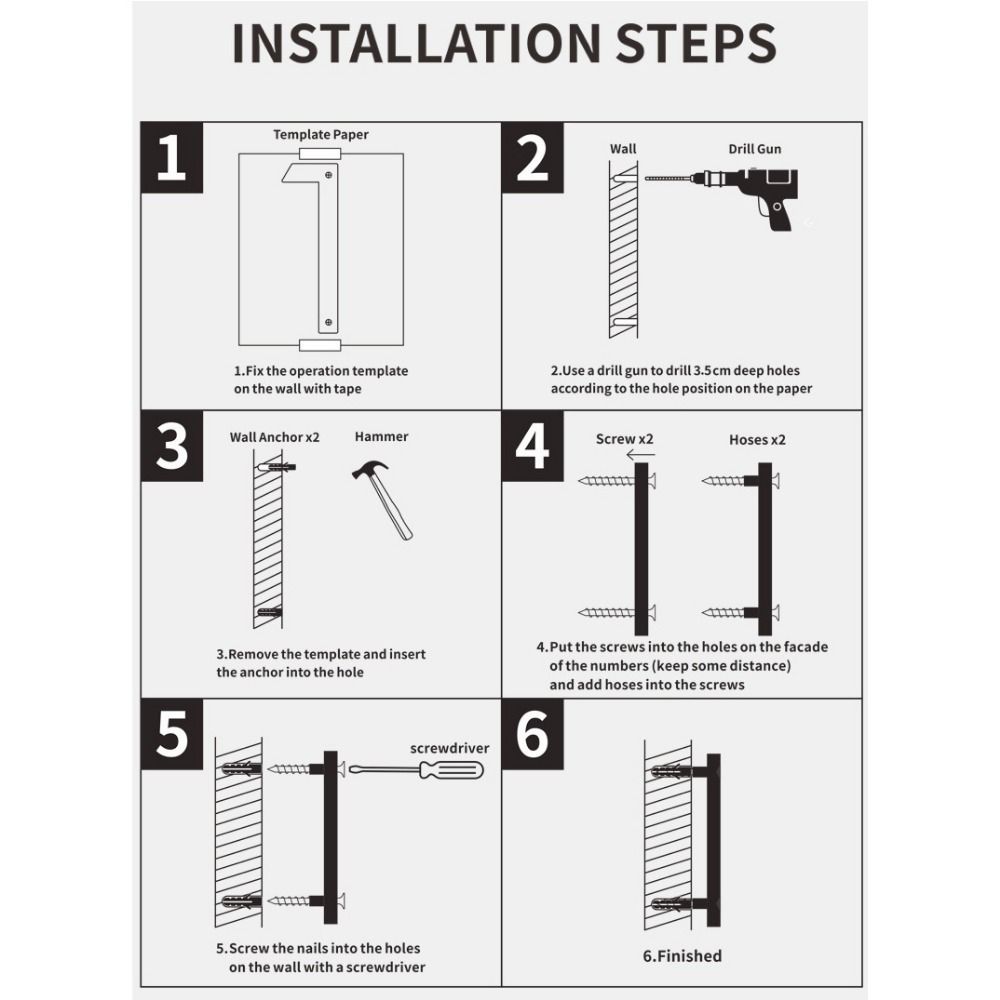 INSTALLATION STEPS

1

Template Paper

1.Fix the operation template on the wall with tape

2

Wall

Drill Gun

2.Use a drill gun to drill 3.5cm deep holes according to the hole position on the paper

3

Wall Anchor x2

Hammer

3.Remove the template and insert the anchor into the hole

4

Screw x2

Hoses x2

4.Put the screws into the holes on the facade of the numbers (keep some distance) and add hoses into the screws

5

screwdriver

5.Screw the nails into the holes on the wall with a screwdriver

6

6.Finished