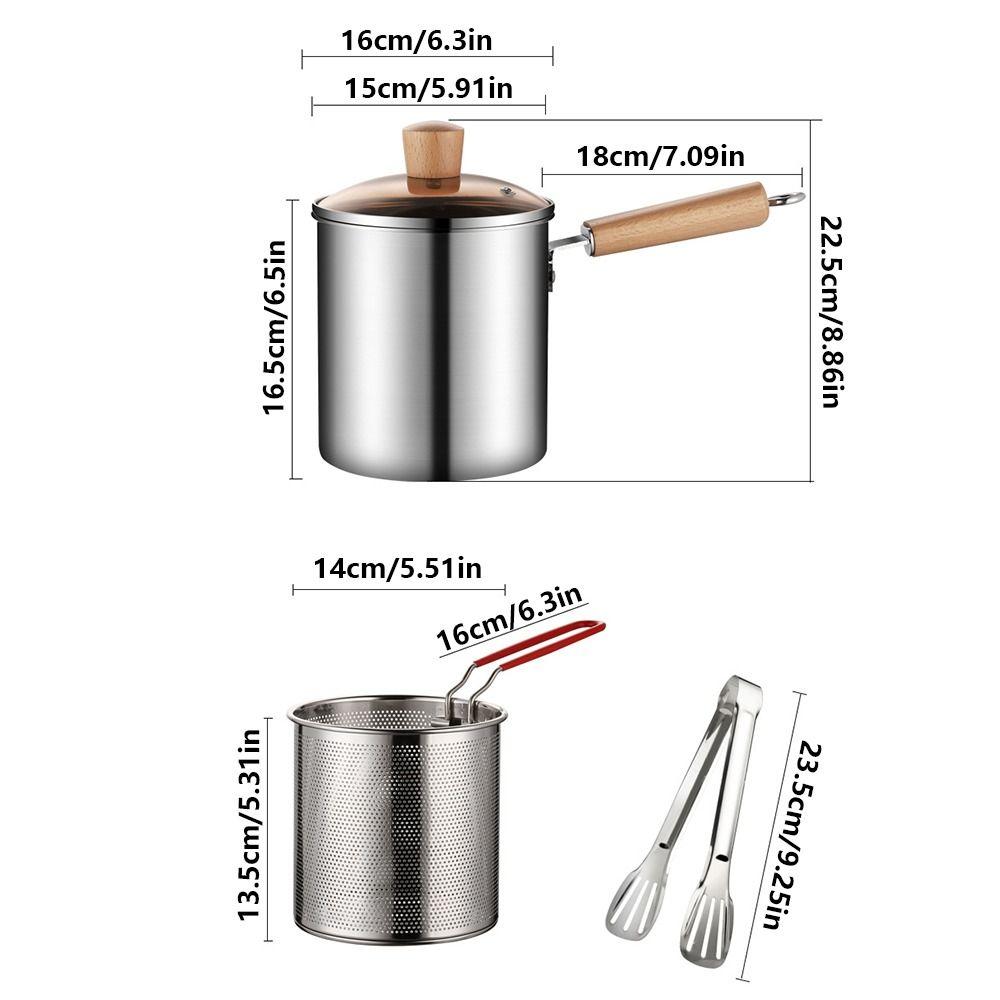 16cm/6.3in
15cm/5.91in
18cm/7.09in
16.5cm/6.5in
22.5cm/8.86in
14cm/5.51in
16cm/6.3in
13.5cm/5.31in
23.5cm/9.25in