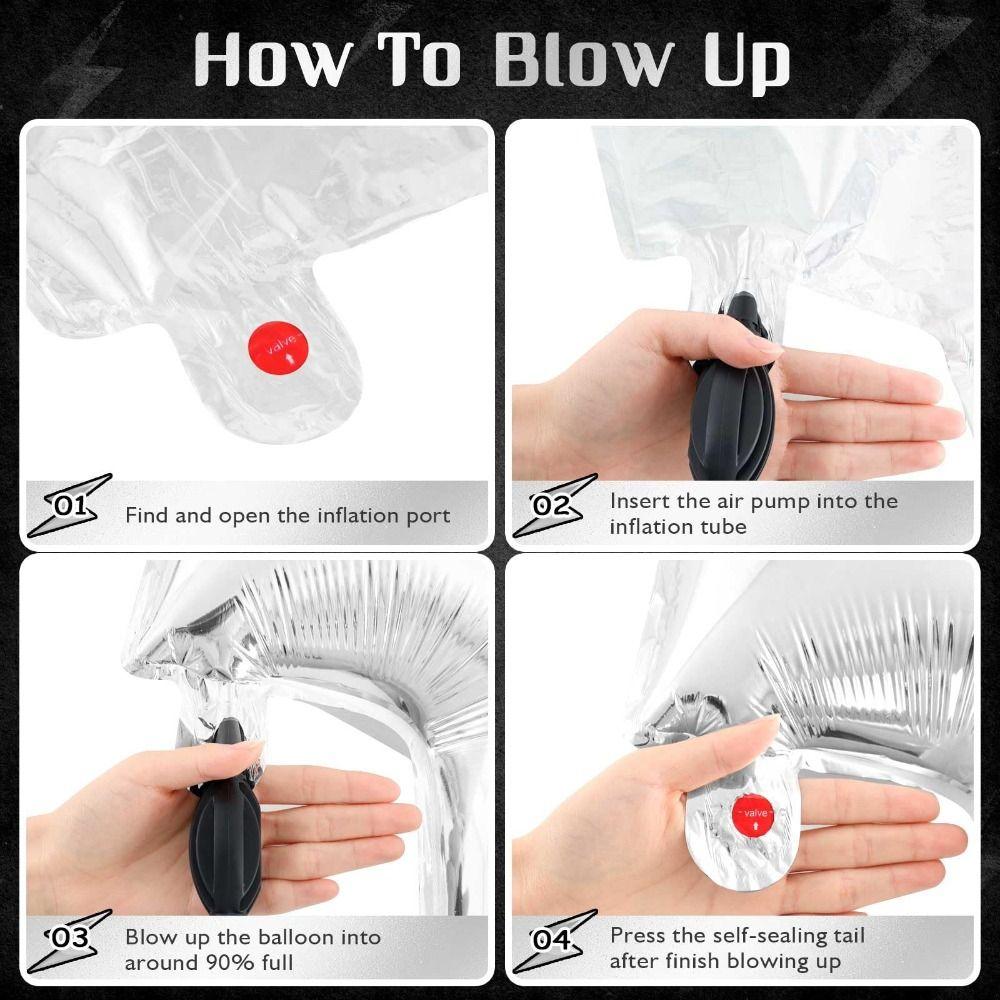 How To Blow Up

valve

01 Find and open the inflation port

02 Insert the air pump into the inflation tube

03 Blow up the balloon into around 90% full

valve

04 Press the self-sealing tail after finish blowing up