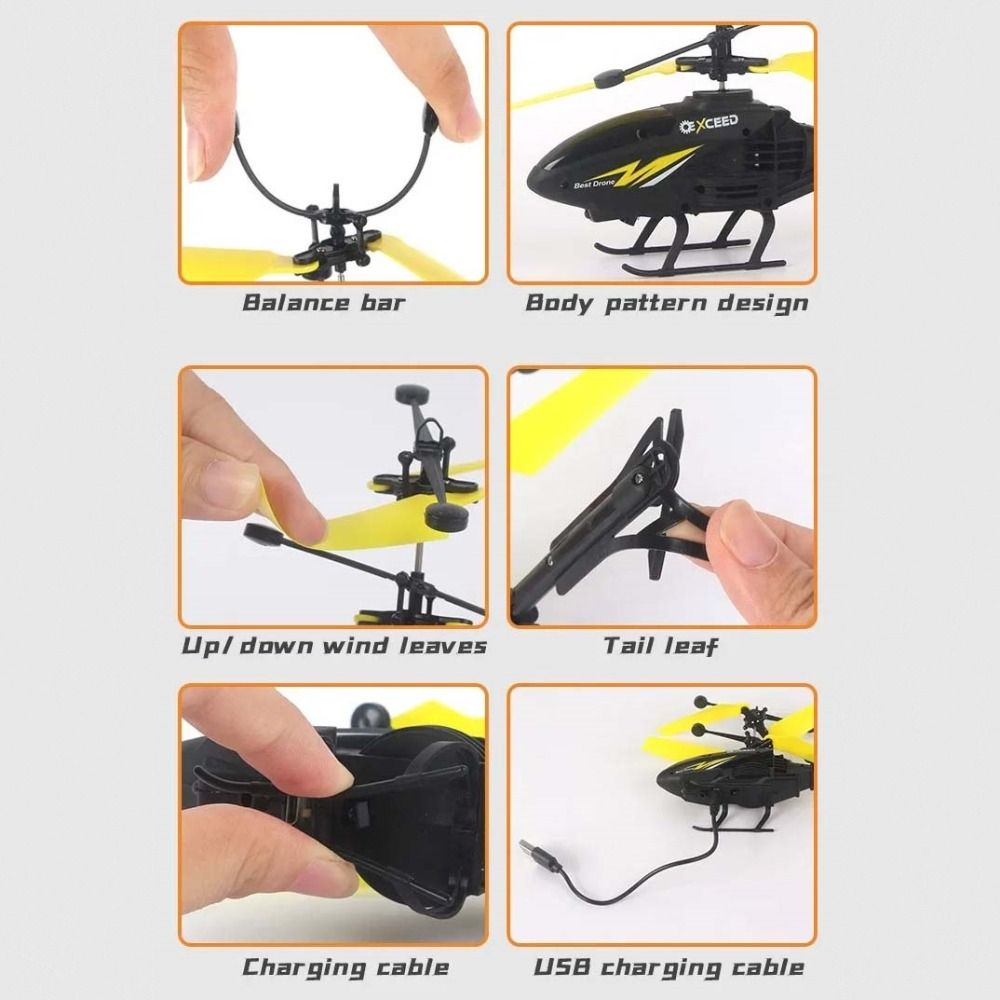 Balance bar

EXCEED
Best Drone

Body pattern design

Up/ down wind leaves

Tail leaf

Charging cable

USB charging cable