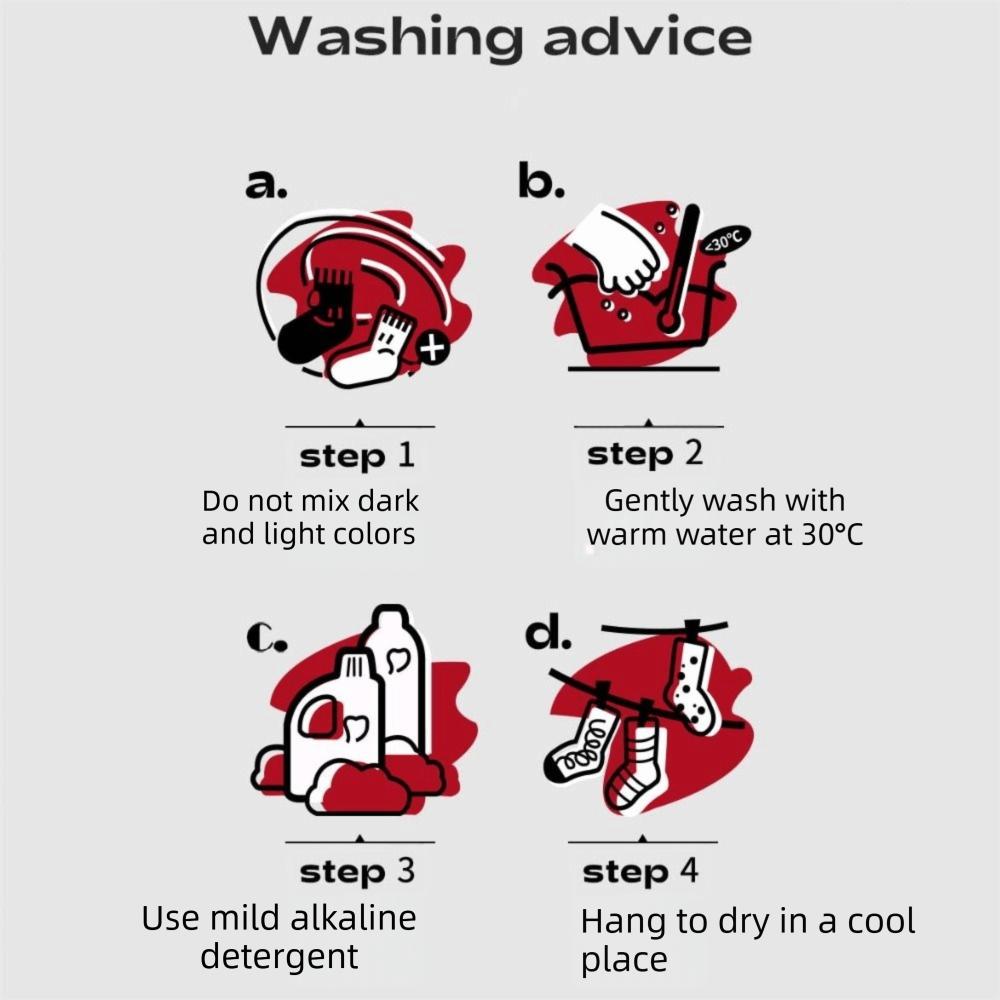 Washing advice

a.

step 1
Do not mix dark and light colors

b.

<30°C

step 2
Gently wash with warm water at 30°C

c.

step 3
Use mild alkaline detergent

d.

step 4
Hang to dry in a cool place