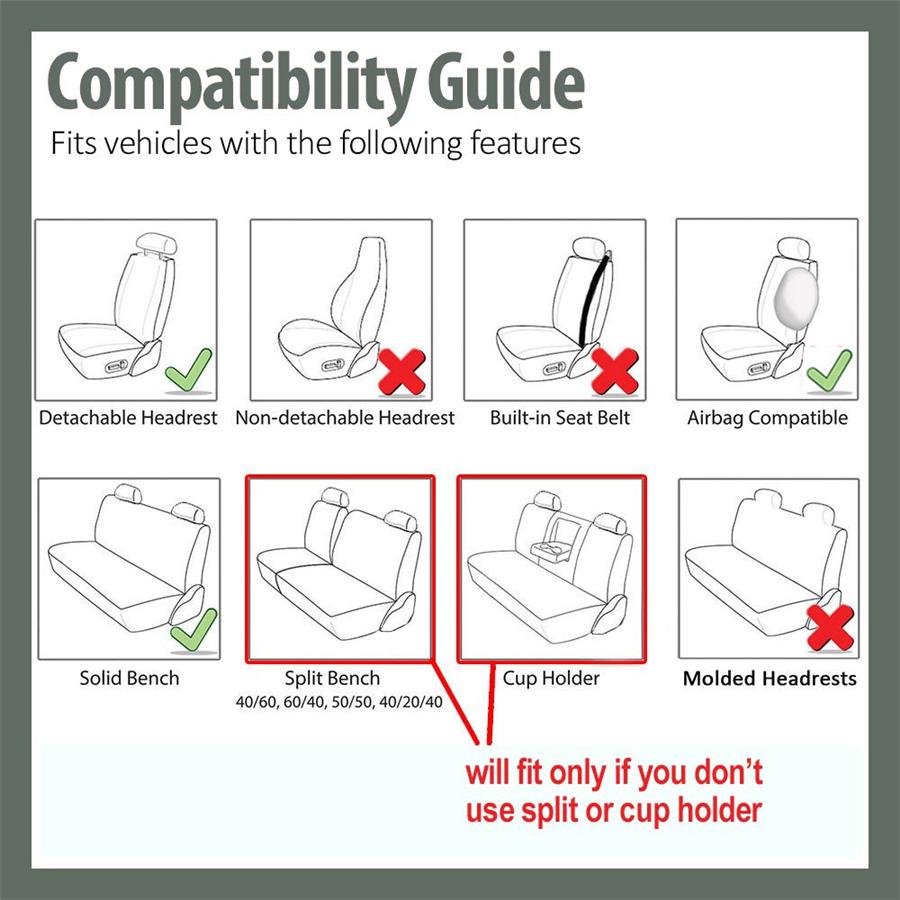 Compatibility Guide

Fits vehicles with the following features

Detachable Headrest

Non-detachable Headrest

Built-in Seat Belt

Airbag Compatible

Solid Bench

Split Bench
40/60, 60/40, 50/50, 40/20/40

Cup Holder

Molded Headrests

will fit only if you don't use split or cup holder