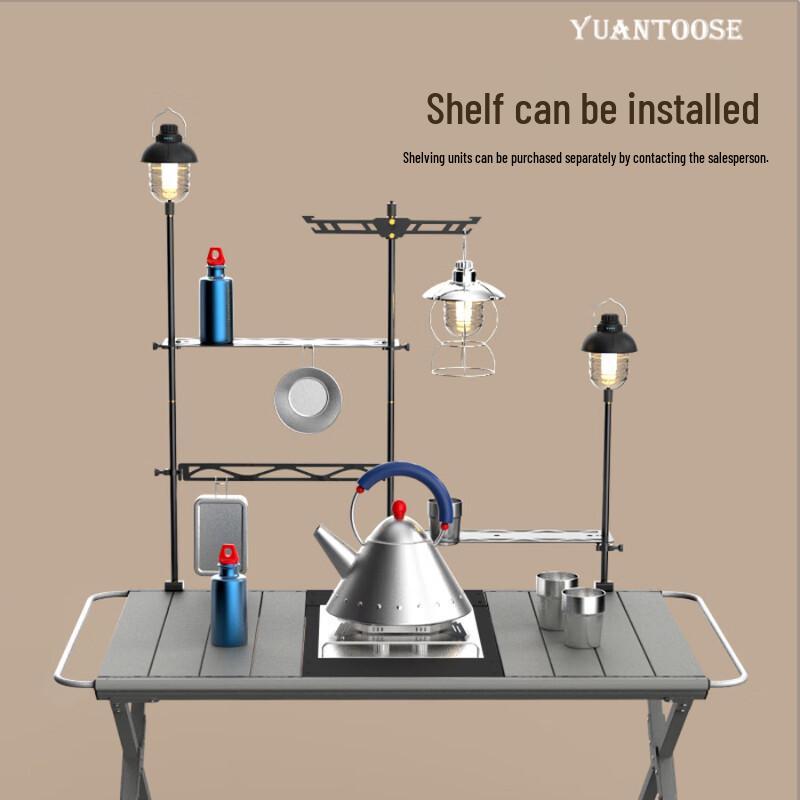 YUANTOOSE

Shelf can be installed

Shelving units can be purchased separately by contacting the salesperson.