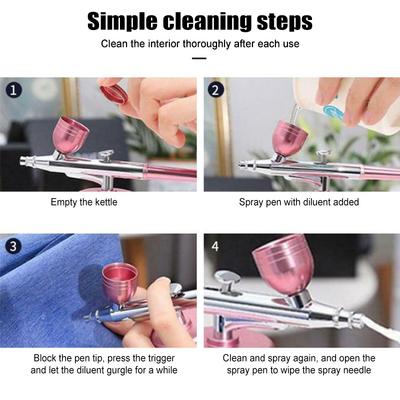 Simple cleaning steps

Clean the interior thoroughly after each use

1

Empty the kettle

2

Spray pen with diluent added

3

Block the pen tip, press the trigger and let the diluent gurgle for a while

4

Clean and spray again, and open the spray pen to wipe the spray needle